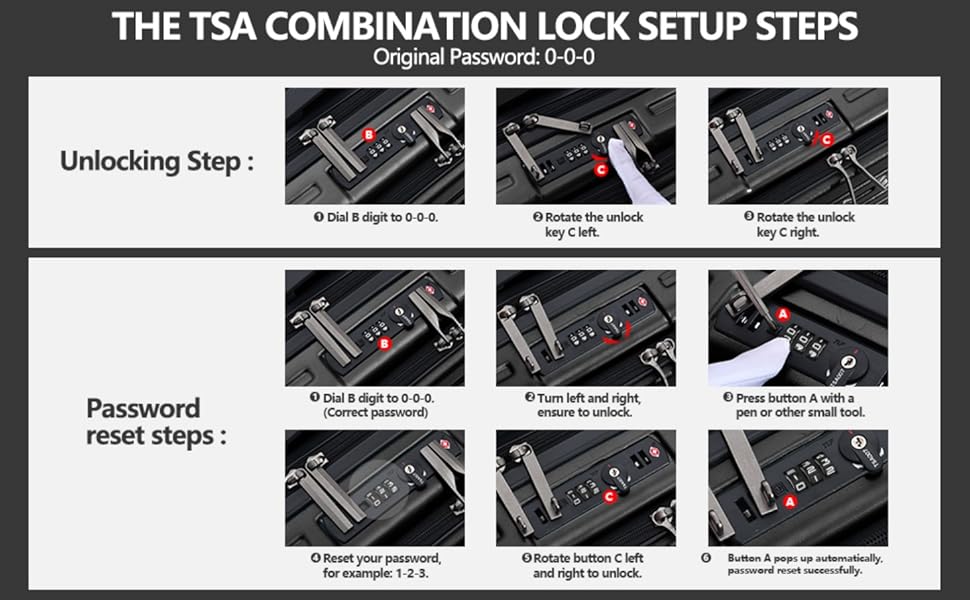 THE TSA COMBINATION LOCK SETUP STEPS
Original Password: 0-0-0

Unlocking Step :

B

❶ Dial B digit to 0-0-0.

C

❷ Rotate the unlock key C left.

C

❸ Rotate the unlock key C right.

Password reset steps :

B

❶ Dial B digit to 0-0-0. (Correct password)

❷ Turn left and right, ensure to unlock.

A

❸ Press button A with a pen or other small tool.

❹ Reset your password, for example: 1-2-3.

C

❺ Rotate button C left and right to unlock.

A

❻ Button A pops up automatically, password reset successfully.