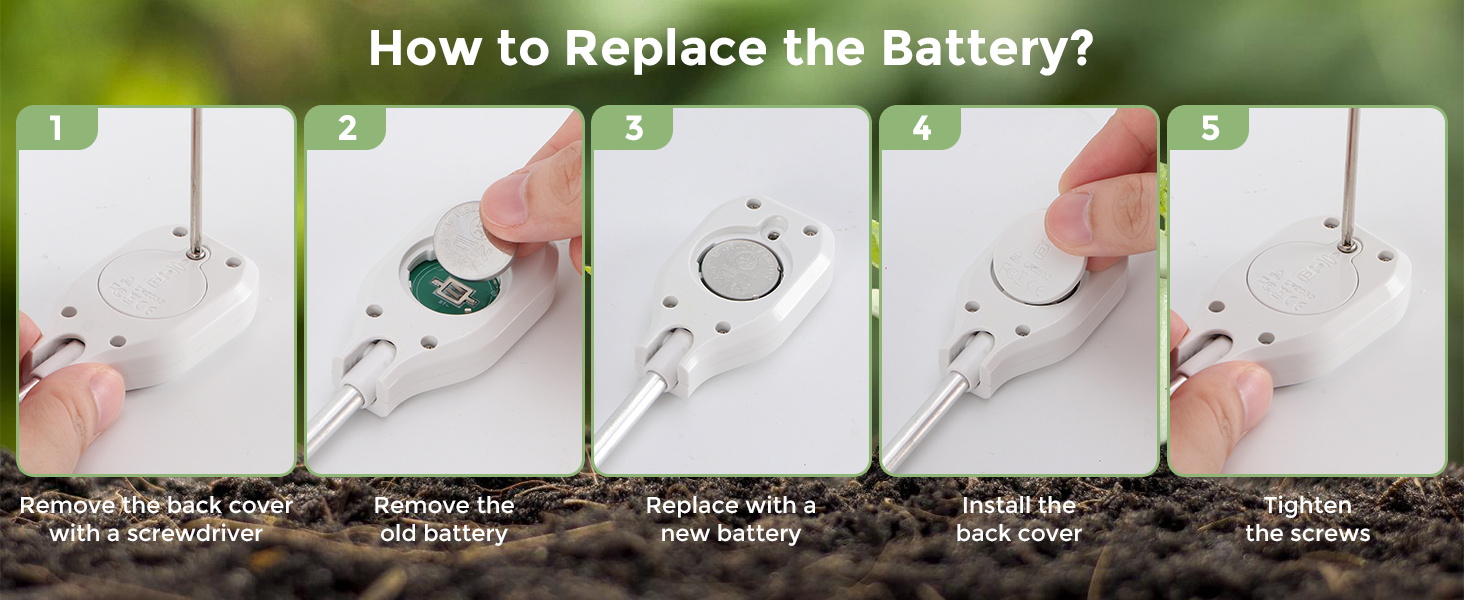 How to Replace the Battery?

1

Remove the back cover with a screwdriver

2

Remove the old battery

3

Replace with a new battery

4

Install the back cover

5

Tighten the screws