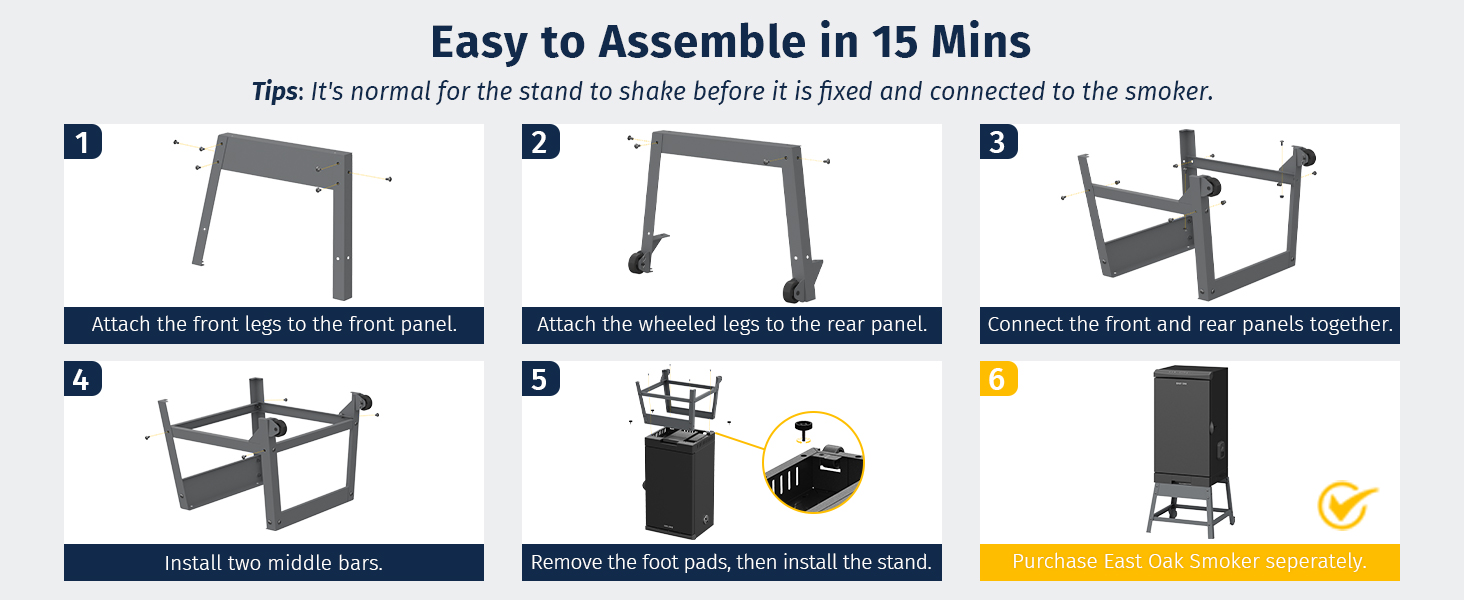 Easy to Assemble in 15 Mins

Tips: It's normal for the stand to shake before it is fixed and connected to the smoker.

1
Attach the front legs to the front panel.

2
Attach the wheeled legs to the rear panel.

3
Connect the front and rear panels together.

4
Install two middle bars.

5
Remove the foot pads, then install the stand.

6
Purchase East Oak Smoker seperately.