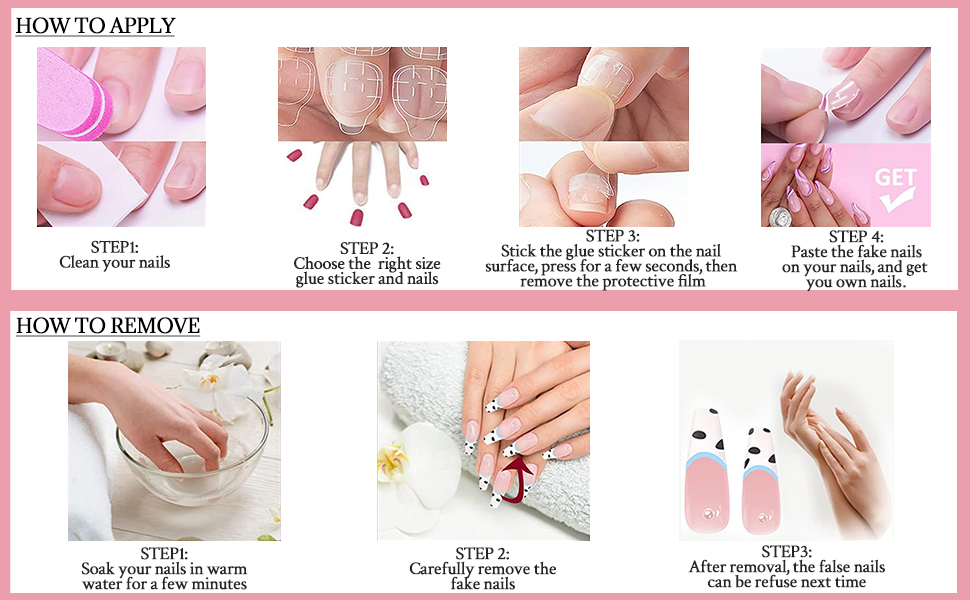 HOW TO APPLY

STEP1:
Clean your nails

STEP 2:
Choose the right size glue sticker and nails

STEP 3:
Stick the glue sticker on the nail surface, press for a few seconds, then remove the protective film

GET

STEP 4:
Paste the fake nails on your nails, and get you own nails.

HOW TO REMOVE

STEP1:
Soak your nails in warm water for a few minutes

STEP 2:
Carefully remove the fake nails

STEP3:
After removal, the false nails can be refuse next time