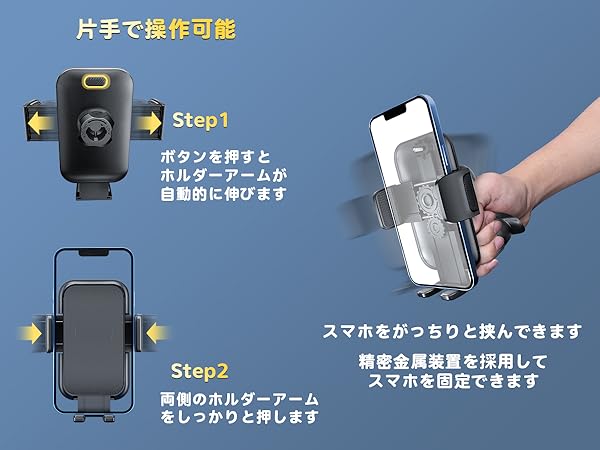 片手で操作可能

Step1

ボタンを押すと
ホルダーアームが
自動的に伸びます

Step2

両側のホルダーアーム
をしっかりと押します

スマホをがっちりと挟んできます

精密金属装置を採用して
スマホを固定できます