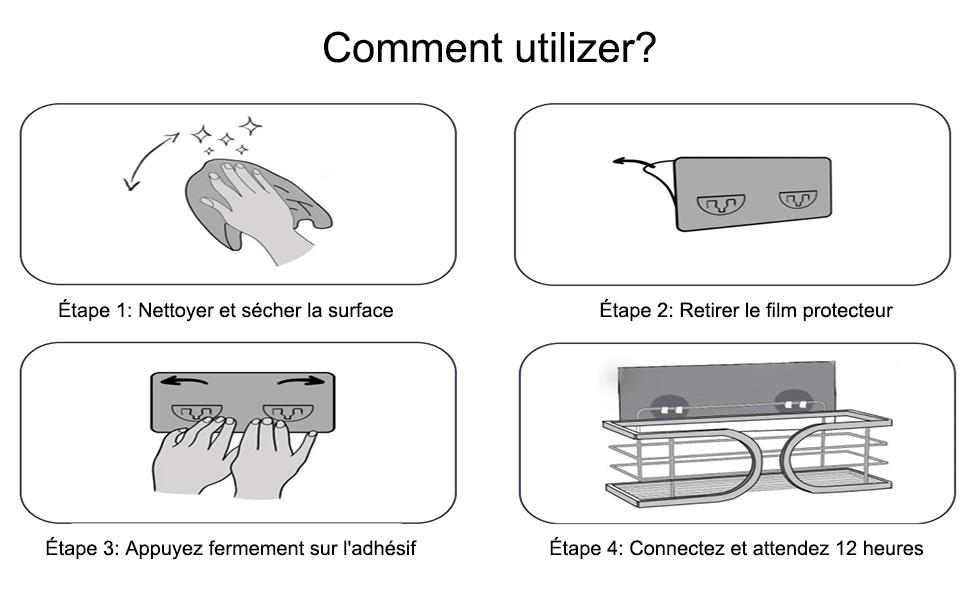 Comment utilizer?

Étape 1: Nettoyer et sécher la surface

Étape 2: Retirer le film protecteur

Étape 3: Appuyez fermement sur l'adhésif

Étape 4: Connectez et attendez 12 heures