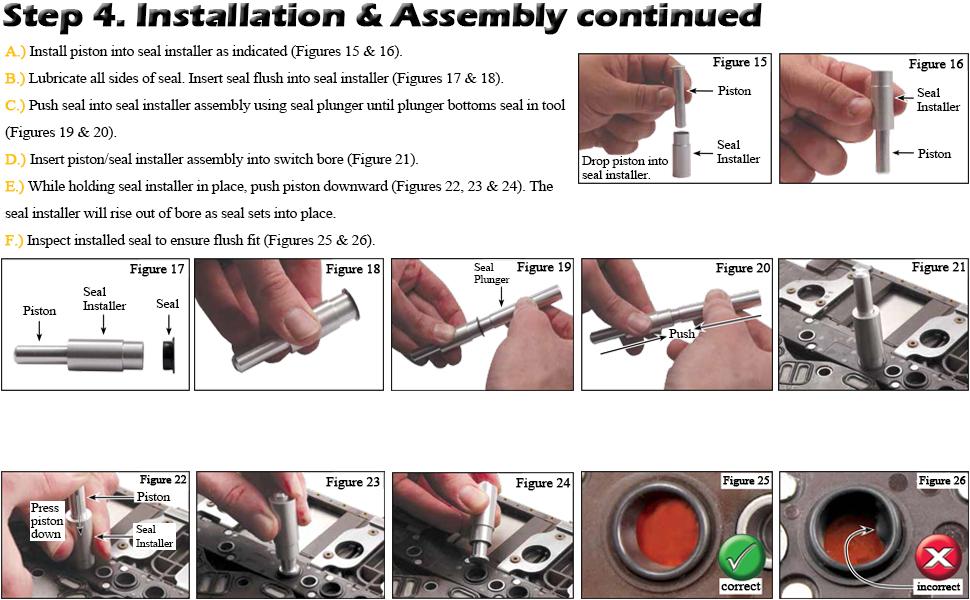 Step 4. Installation & Assembly continued

A.) Install piston into seal installer as indicated (Figures 15 & 16).

B.) Lubricate all sides of seal. Insert seal flush into seal installer (Figures 17 & 18).

C.) Push seal into seal installer assembly using seal plunger until plunger bottoms seal in tool (Figures 19 & 20).

D.) Insert piston/seal installer assembly into switch bore (Figure 21).

E.) While holding seal installer in place, push piston downward (Figures 22, 23 & 24). The seal installer will rise out of bore as seal sets into place.

F.) Inspect installed seal to ensure flush fit (Figures 25 & 26).

Figure 15
Piston
Seal Installer
Drop piston into seal installer.

Figure 16
Seal Installer
Piston

Figure 17
Piston
Seal Installer
Seal

Figure 18

Figure 19
Seal Plunger

Figure 20
Push

Figure 21

Figure 22
Press piston down
Piston
Seal Installer

Figure 23

Figure 24

Figure 25
correct

Figure 26
incorrect