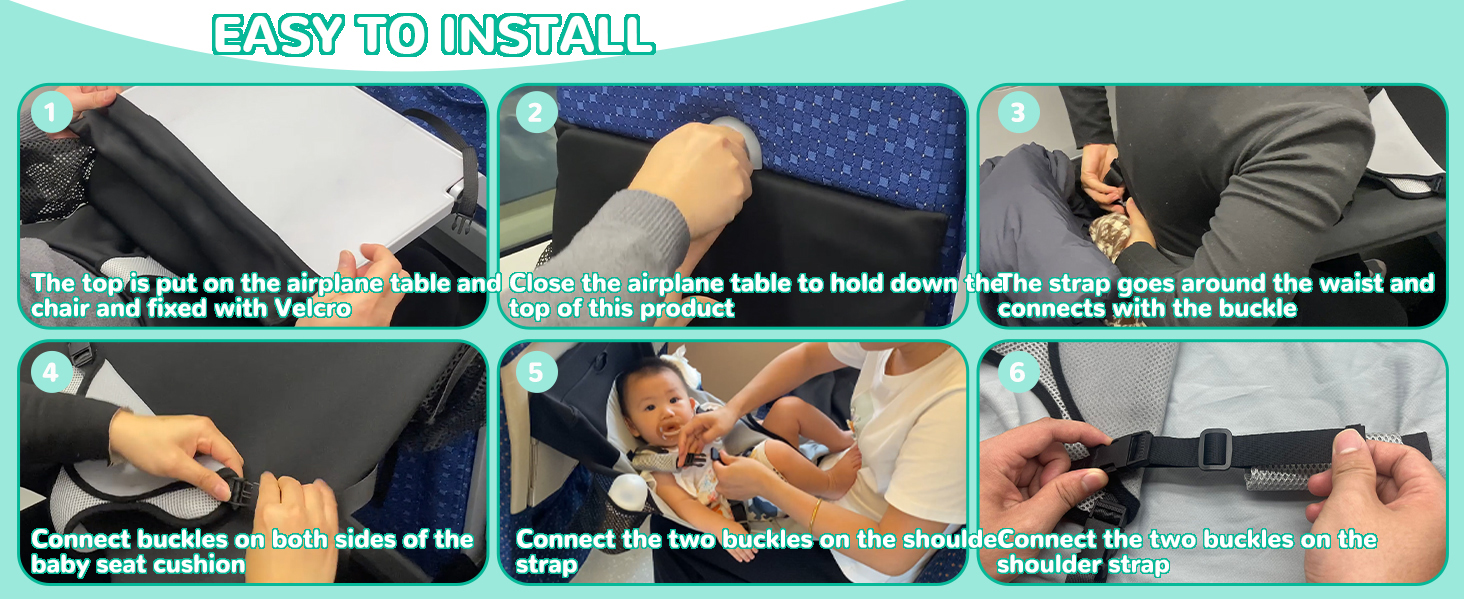 EASY TO INSTALL

1
The top is put on the airplane table and chair and fixed with Velcro

2
Close the airplane table to hold down the top of this product

3
The strap goes around the waist and connects with the buckle

4
Connect buckles on both sides of the baby seat cushion

5
Connect the two buckles on the shoulde strap

6
Connect the two buckles on the shoulder strap