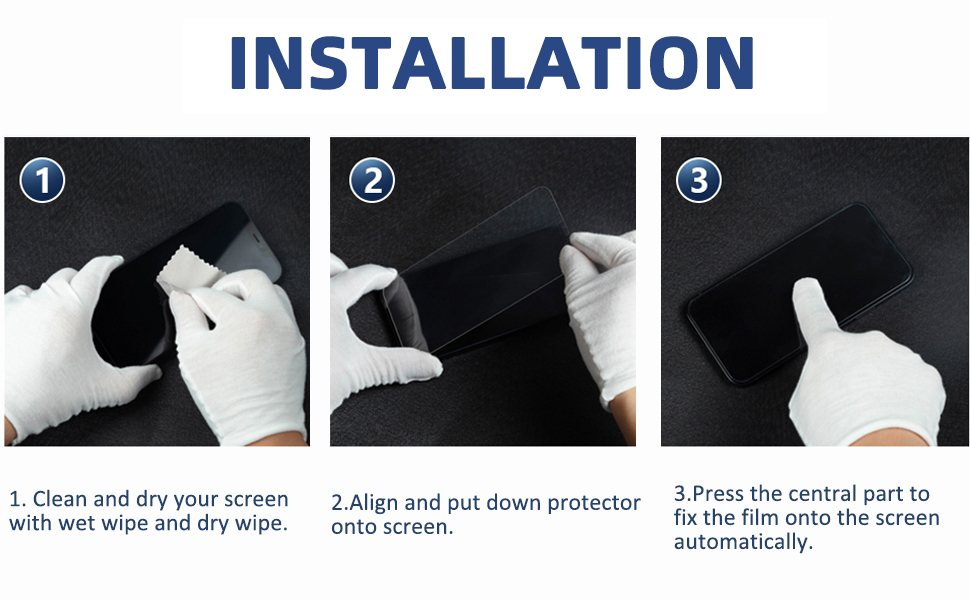 INSTALLATION

1

2

3

1. Clean and dry your screen with wet wipe and dry wipe.

2.Align and put down protector onto screen.

3.Press the central part to fix the film onto the screen automatically.