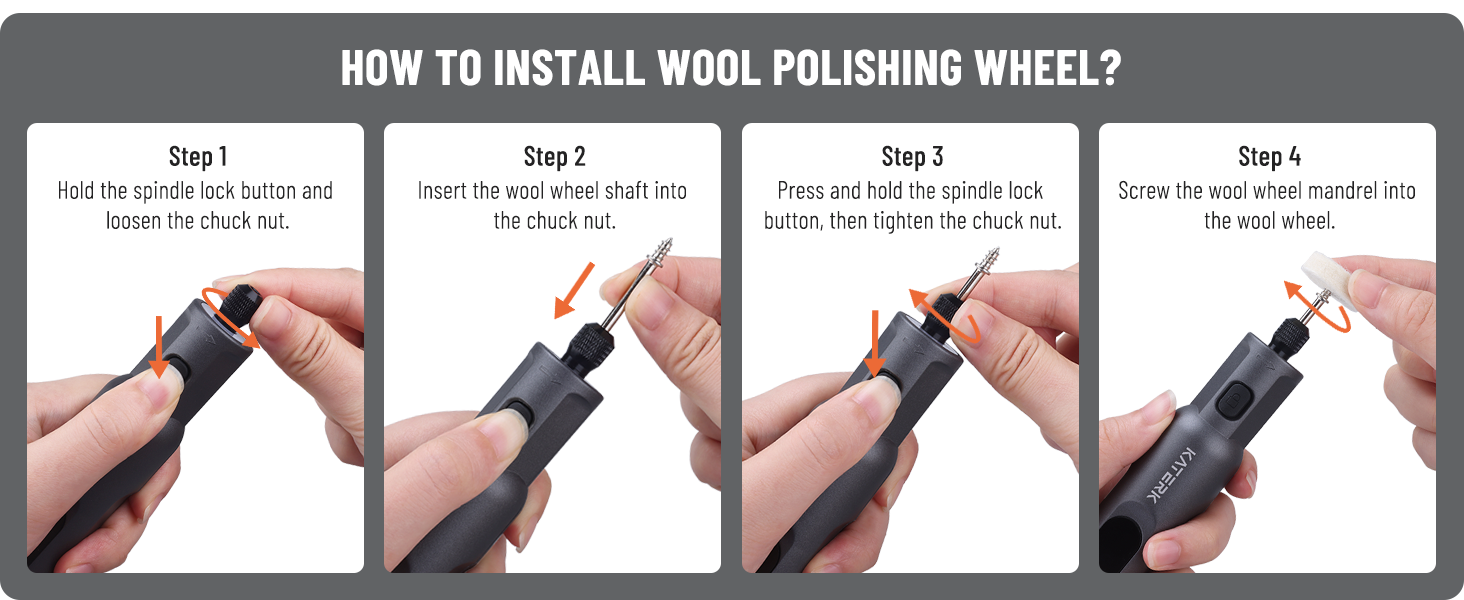 HOW TO INSTALL WOOL POLISHING WHEEL?

Step 1
Hold the spindle lock button and loosen the chuck nut.

Step 2
Insert the wool wheel shaft into the chuck nut.

Step 3
Press and hold the spindle lock button, then tighten the chuck nut.

Step 4
Screw the wool wheel mandrel into the wool wheel.

KATERK