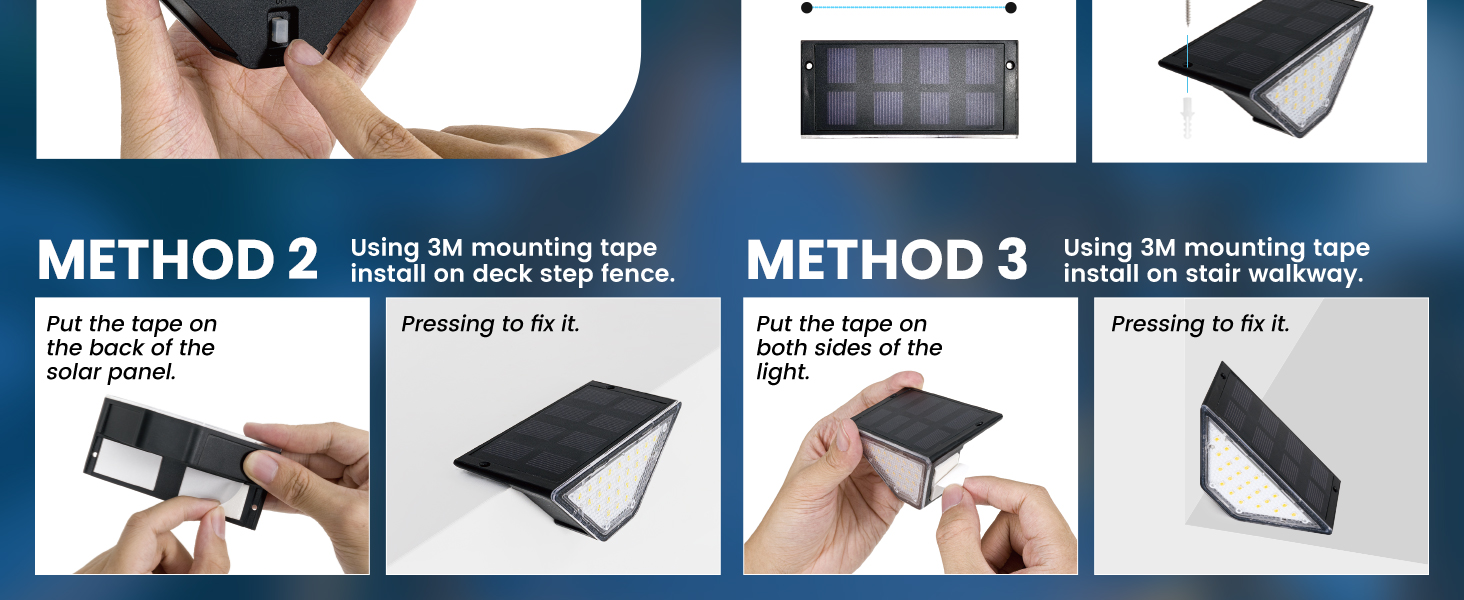 METHOD 2

Using 3M mounting tape install on deck step fence.

Put the tape on the back of the solar panel.

Pressing to fix it.

METHOD 3

Using 3M mounting tape install on stair walkway.

Put the tape on both sides of the light.

Pressing to fix it.