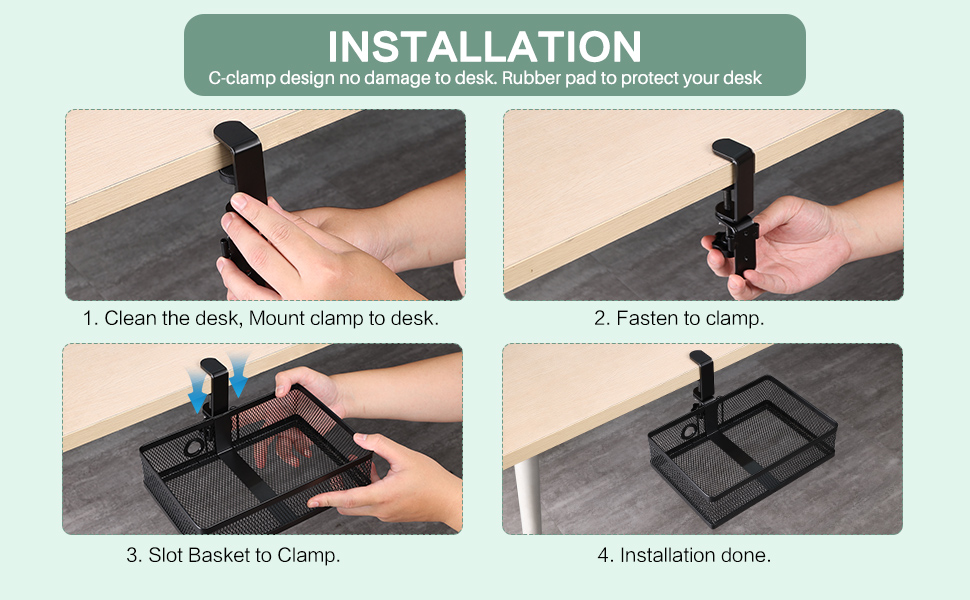 INSTALLATION
C-clamp design no damage to desk. Rubber pad to protect your desk

1. Clean the desk, Mount clamp to desk.

2. Fasten to clamp.

3. Slot Basket to Clamp.

4. Installation done.