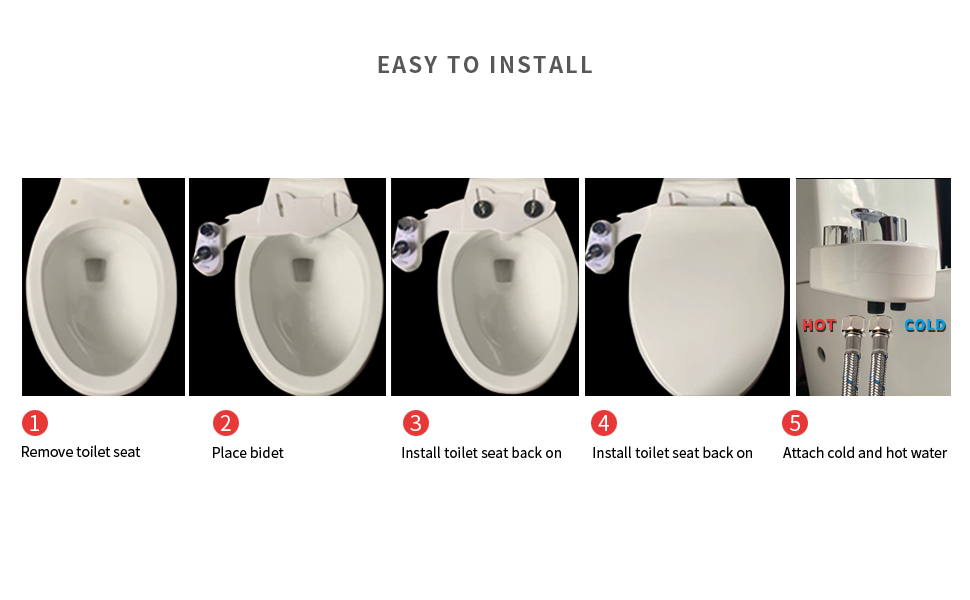 EASY TO INSTALL

HOT

COLD

1
Remove toilet seat

2
Place bidet

3
Install toilet seat back on

4
Install toilet seat back on

5
Attach cold and hot water