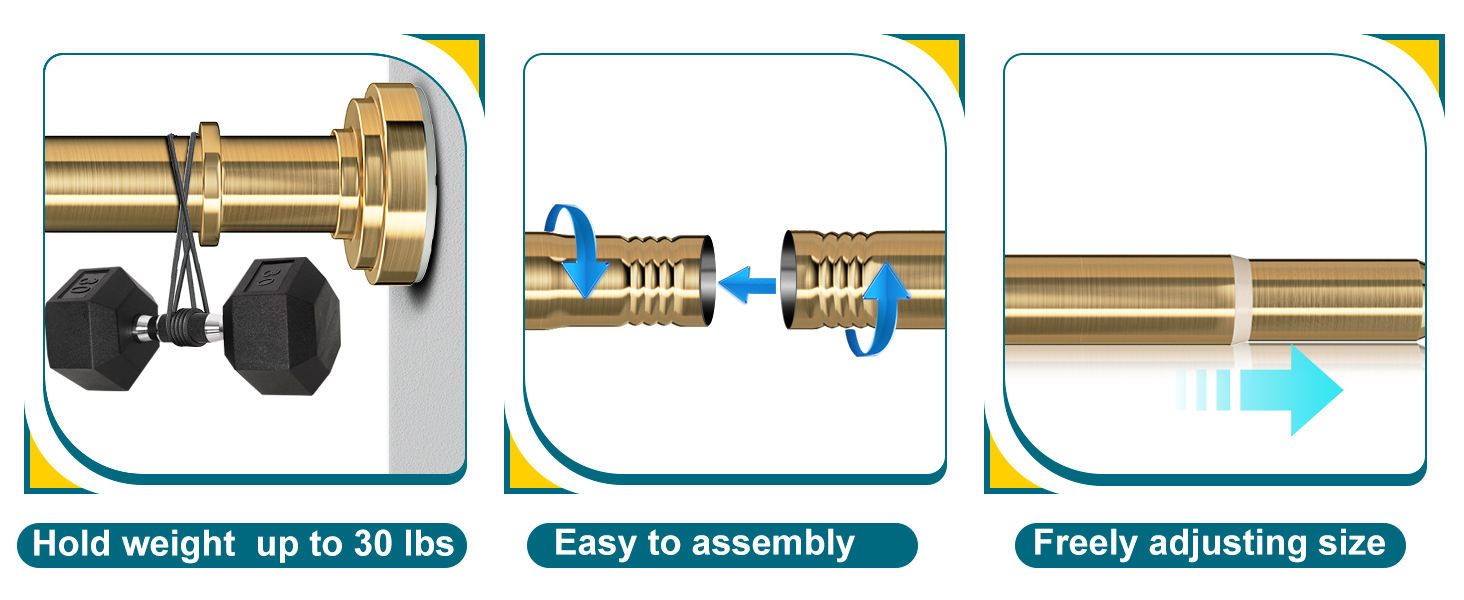 30

30

Hold weight up to 30 lbs

Easy to assembly

Freely adjusting size