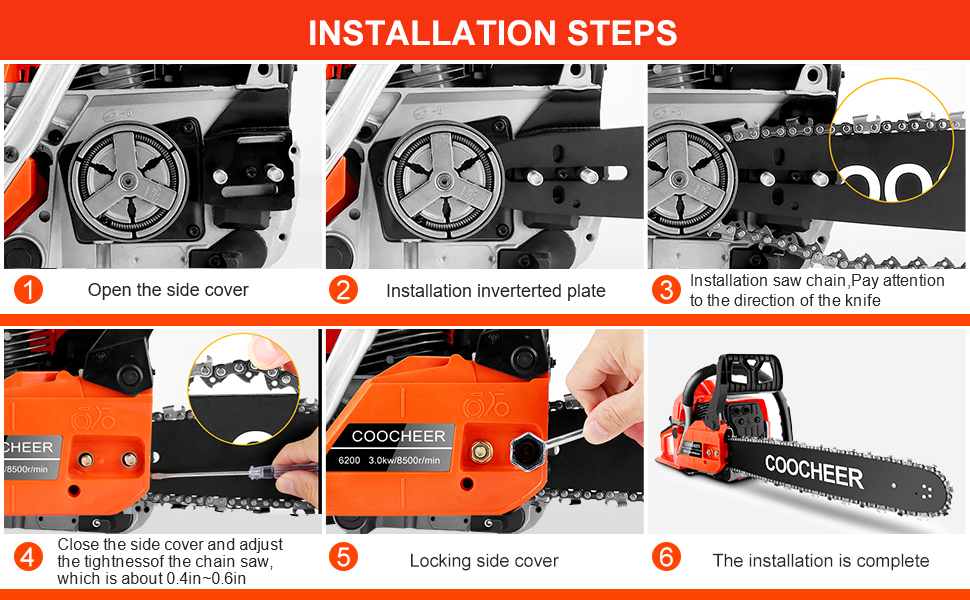 INSTALLATION STEPS

1 Open the side cover

2 Installation inverterted plate

3 Installation saw chain,Pay attention to the direction of the knife

OCHEER
/8500r/min

4 Close the side cover and adjust the tightnessof the chain saw, which is about 0.4in~0.6in

COOCHEER
6200 3.0kw/8500r/min

5 Locking side cover

COOCHEER

6 The installation is complete