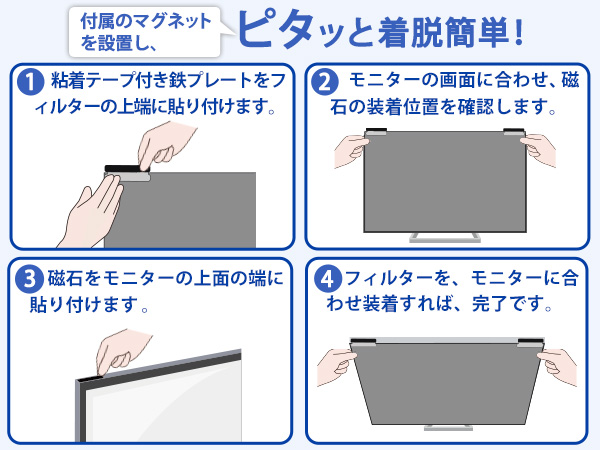 付属のマグネットを設置し、

ピタッと着脱簡単！

1 粘着テープ付き鉄プレートをフィルターの上端に貼り付けます。

2 モニターの画面に合わせ、磁石の装着位置を確認します。

3 磁石をモニターの上面の端に貼り付けます。

4 フィルターを、モニターに合わせ装着すれば、完了です。