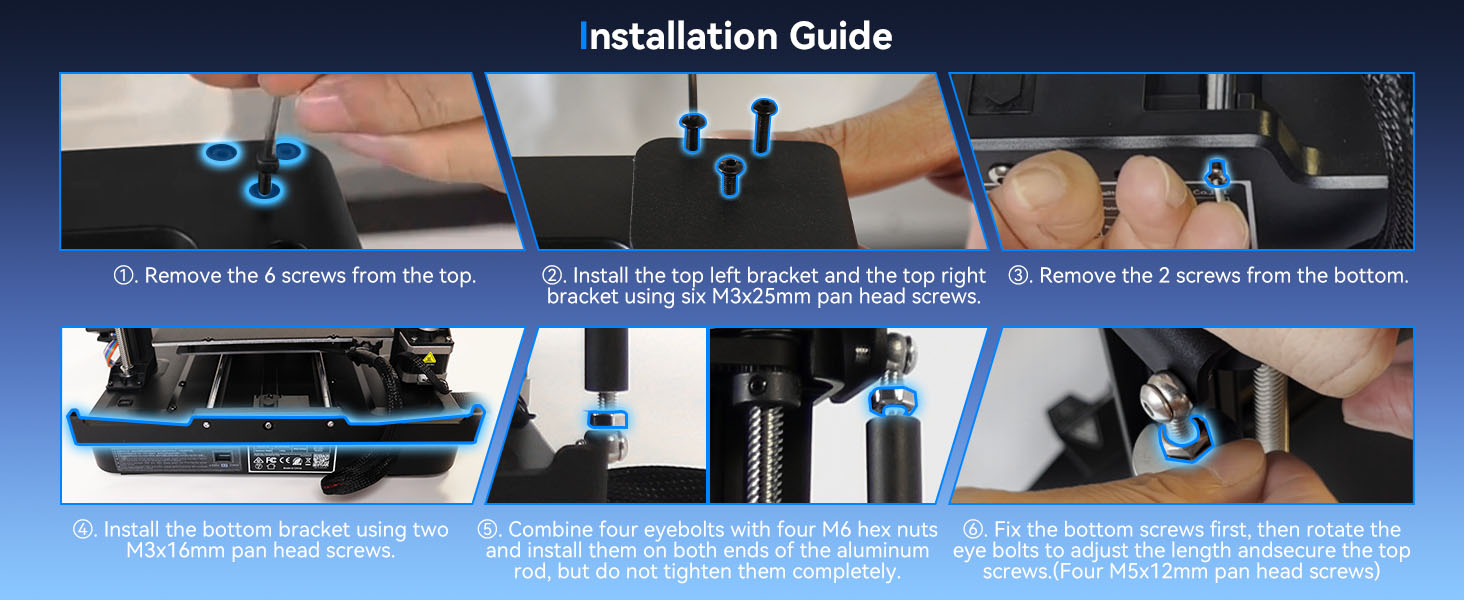 Installation Guide

①. Remove the 6 screws from the top.

②. Install the top left bracket and the top right bracket using six M3x25mm pan head screws.

③. Remove the 2 screws from the bottom.

④. Install the bottom bracket using two M3x16mm pan head screws.

⑤. Combine four eyebolts with four M6 hex nuts and install them on both ends of the aluminum rod, but do not tighten them completely.

⑥. Fix the bottom screws first, then rotate the eye bolts to adjust the length andsecure the top screws.(Four M5x12mm pan head screws)