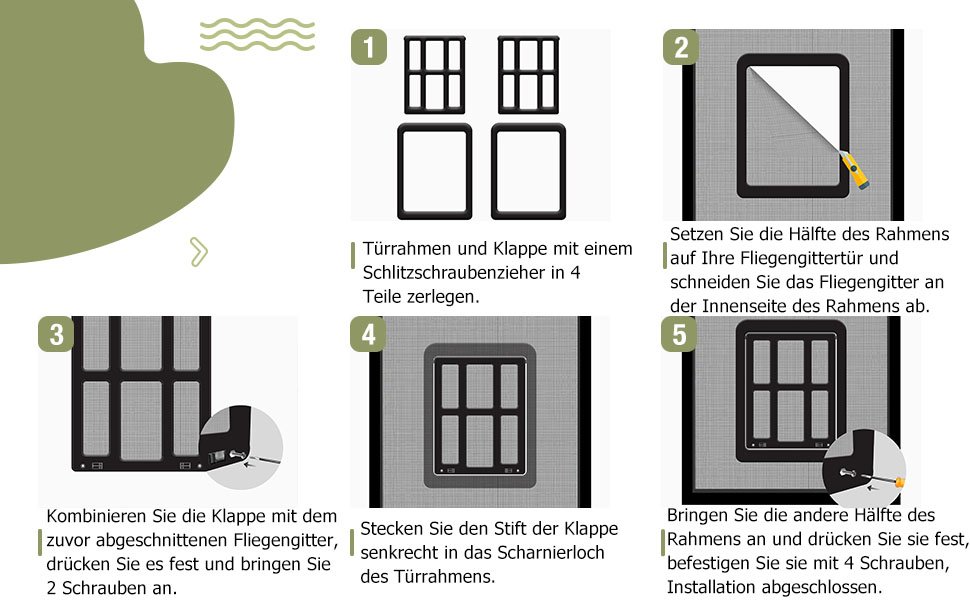 1

Türrahmen und Klappe mit einem Schlitzschraubenzieher in 4 Teile zerlegen.

2

Setzen Sie die Hälfte des Rahmens auf Ihre Fliegengittertür und schneiden Sie das Fliegengitter an der Innenseite des Rahmens ab.

3

Kombinieren Sie die Klappe mit dem zuvor abgeschnittenen Fliegengitter, drücken Sie es fest und bringen Sie 2 Schrauben an.

4

Stecken Sie den Stift der Klappe senkrecht in das Scharnierloch des Türrahmens.

5

Bringen Sie die andere Hälfte des Rahmens an und drücken Sie sie fest, befestigen Sie sie mit 4 Schrauben, Installation abgeschlossen.