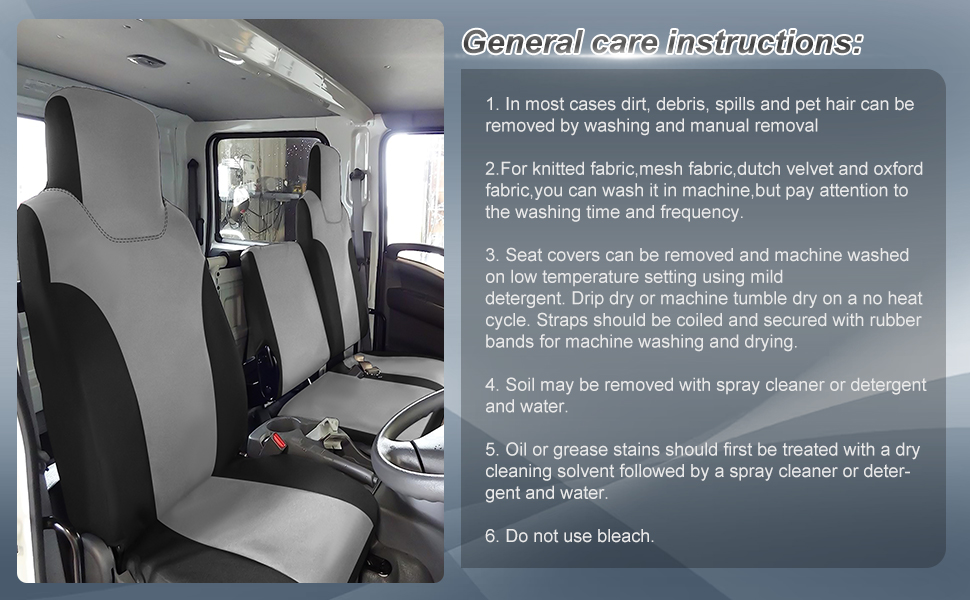 General care instructions:

1. In most cases dirt, debris, spills and pet hair can be removed by washing and manual removal

2.For knitted fabric,mesh fabric,dutch velvet and oxford fabric,you can wash it in machine,but pay attention to the washing time and frequency.

3. Seat covers can be removed and machine washed on low temperature setting using mild detergent. Drip dry or machine tumble dry on a no heat cycle. Straps should be coiled and secured with rubber bands for machine washing and drying.

4. Soil may be removed with spray cleaner or detergent and water.

5. Oil or grease stains should first be treated with a dry cleaning solvent followed by a spray cleaner or detergent and water.

6. Do not use bleach.