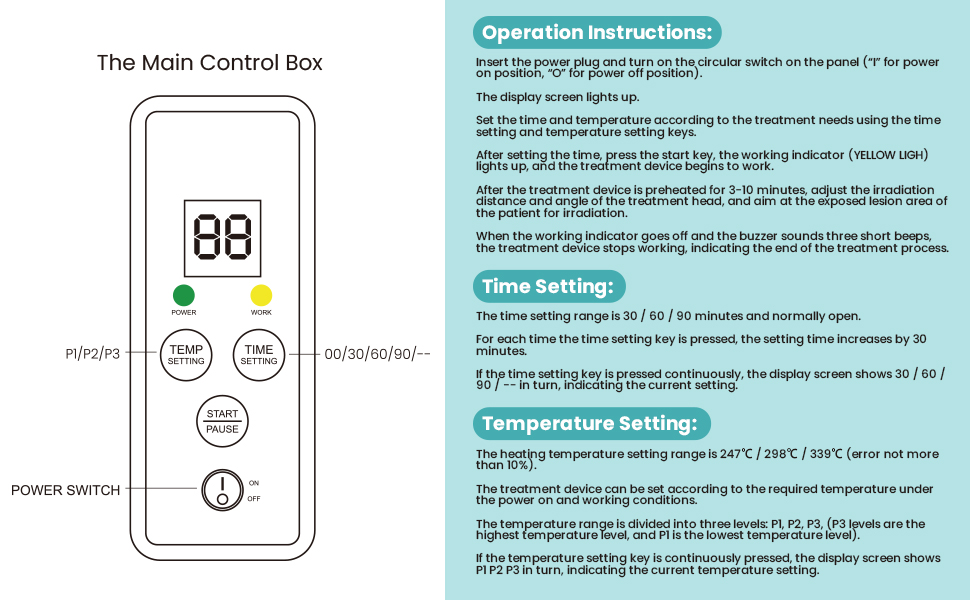 The Main Control Box

88

POWER

WORK

P1/P2/P3

TEMP SETTING

TIME SETTING

00/30/60/90/--

START

PAUSE

POWER SWITCH

ON

OFF

Operation Instructions:

Insert the power plug and turn on the circular switch on the panel ("I" for power on position, "O" for power off position).

The display screen lights up.

Set the time and temperature according to the treatment needs using the time setting and temperature setting keys.

After setting the time, press the start key, the working indicator (YELLOW LIGH) lights up, and the treatment device begins to work.

After the treatment device is preheated for 3-10 minutes, adjust the irradiation distance and angle of the treatment head, and aim at the exposed lesion area of the patient for irradiation.

When the working indicator goes off and the buzzer sounds three short beeps, the treatment device stops working, indicating the end of the treatment process.

Time Setting:

The time setting range is 30 / 60 / 90 minutes and normally open.

For each time the time setting key is pressed, the setting time increases by 30 minutes.

If the time setting key is pressed continuously, the display screen shows 30 / 60 / 90 / -- in turn, indicating the current setting.

Temperature Setting:

The heating temperature setting range is 247℃ / 298℃ / 339℃ (error not more than 10%).

The treatment device can be set according to the required temperature under the power on and working conditions.

The temperature range is divided into three levels: P1, P2, P3, (P3 levels are the highest temperature level, and P1 is the lowest temperature level).

If the temperature setting key is continuously pressed, the display screen shows P1 P2 P3 in turn, indicating the current temperature setting.