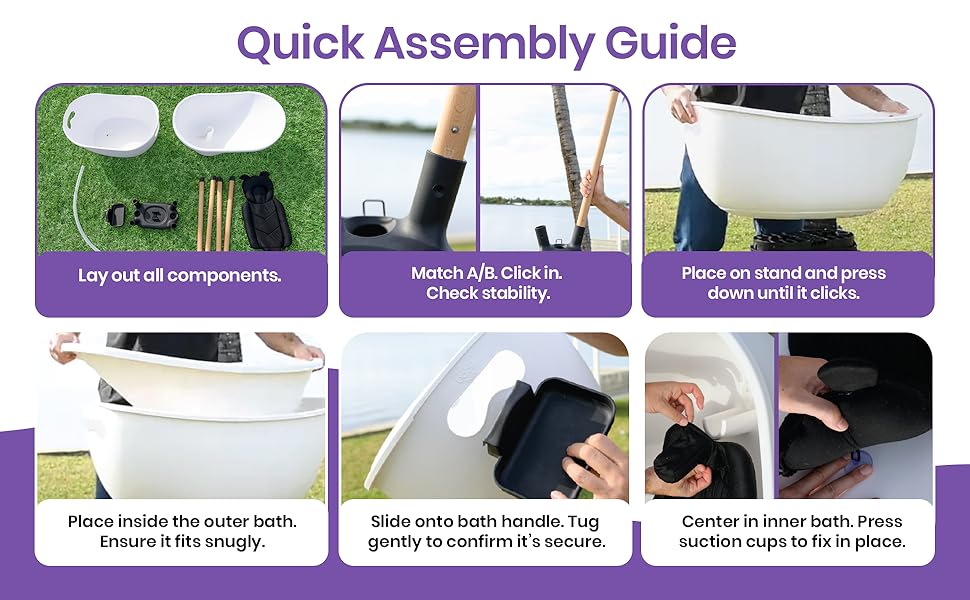 Quick Assembly Guide

Lay out all components.

Match A/B. Click in. Check stability.

Place on stand and press down until it clicks.

Place inside the outer bath. Ensure it fits snugly.

Slide onto bath handle. Tug gently to confirm it's secure.

Center in inner bath. Press suction cups to fix in place.