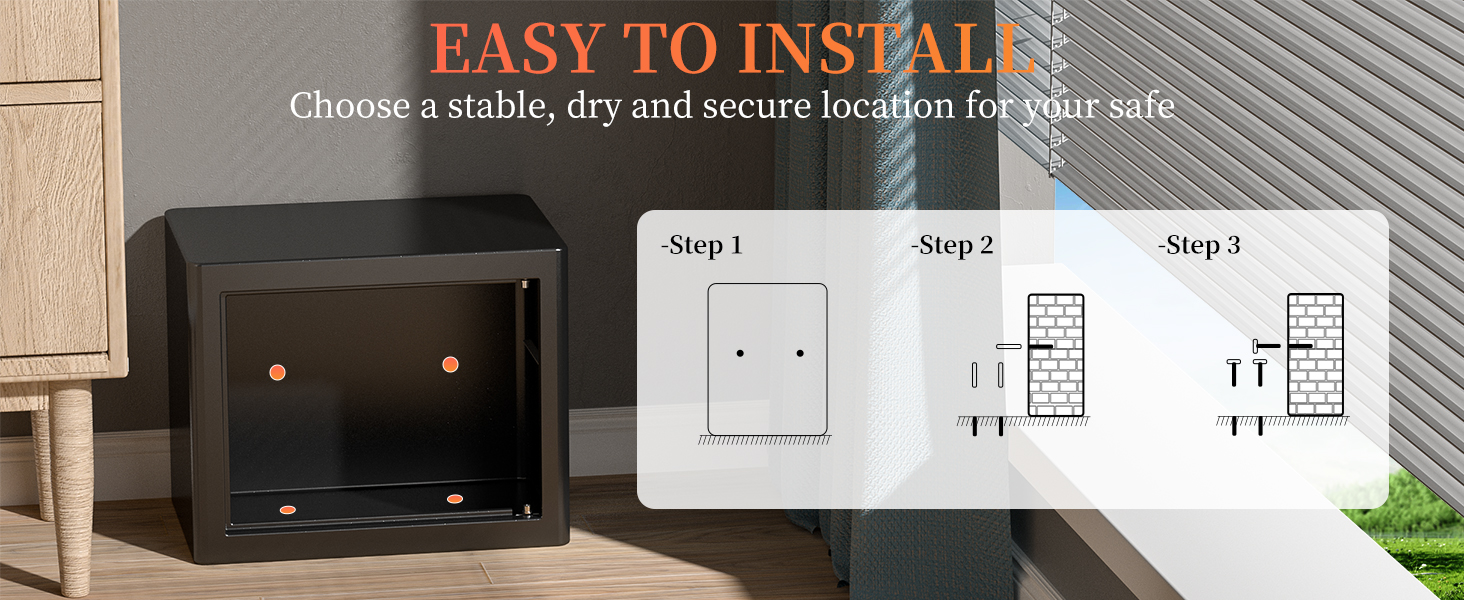 EASY TO INSTALL
Choose a stable, dry and secure location for your safe

-Step 1

-Step 2

-Step 3