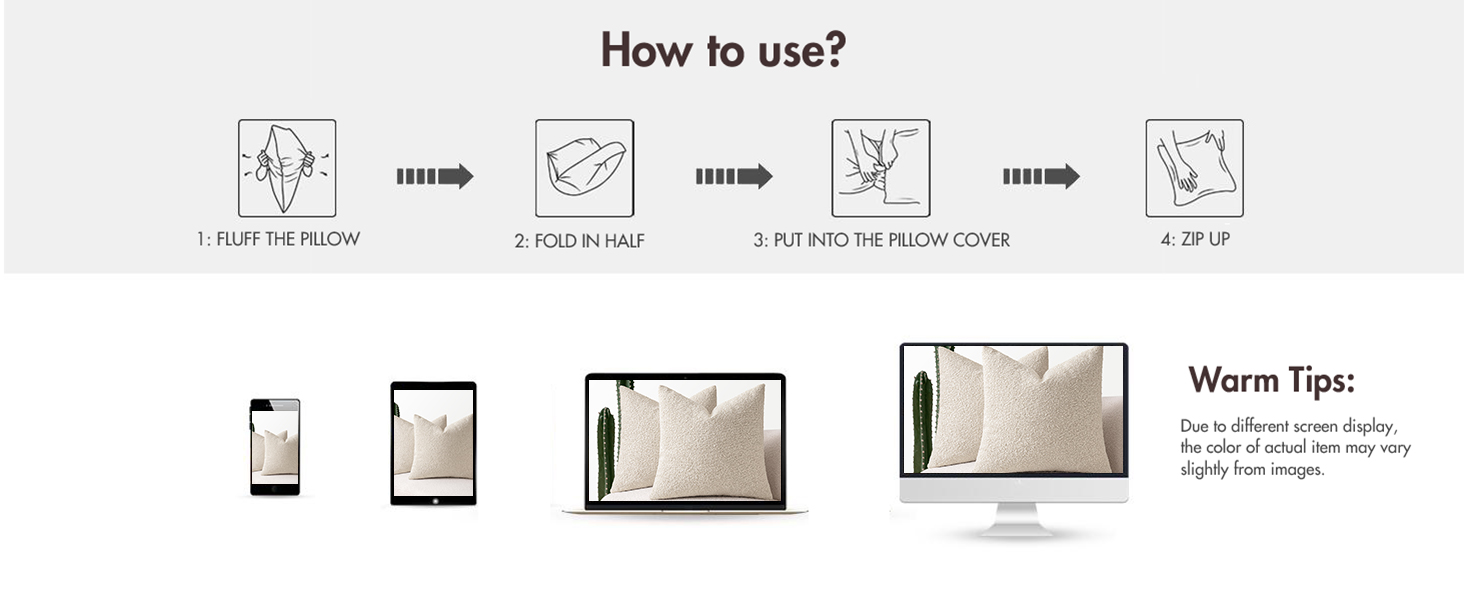 How to use?

1: FLUFF THE PILLOW

2: FOLD IN HALF

3: PUT INTO THE PILLOW COVER

4: ZIP UP

Warm Tips:

Due to different screen display, the color of actual item may vary slightly from images.