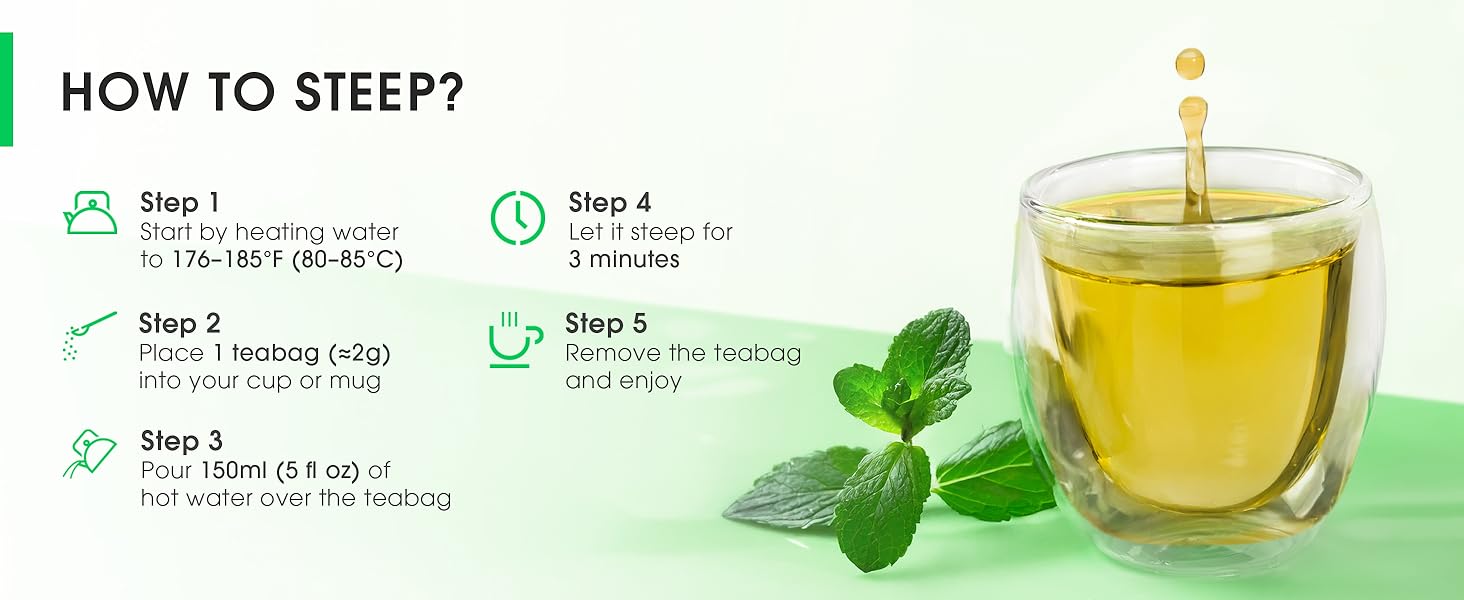 HOW TO STEEP?

Step 1
Start by heating water to 176–185°F (80–85°C)

Step 2
Place 1 teabag (≈2g) into your cup or mug

Step 3
Pour 150ml (5 fl oz) of hot water over the teabag

Step 4
Let it steep for 3 minutes

Step 5
Remove the teabag and enjoy