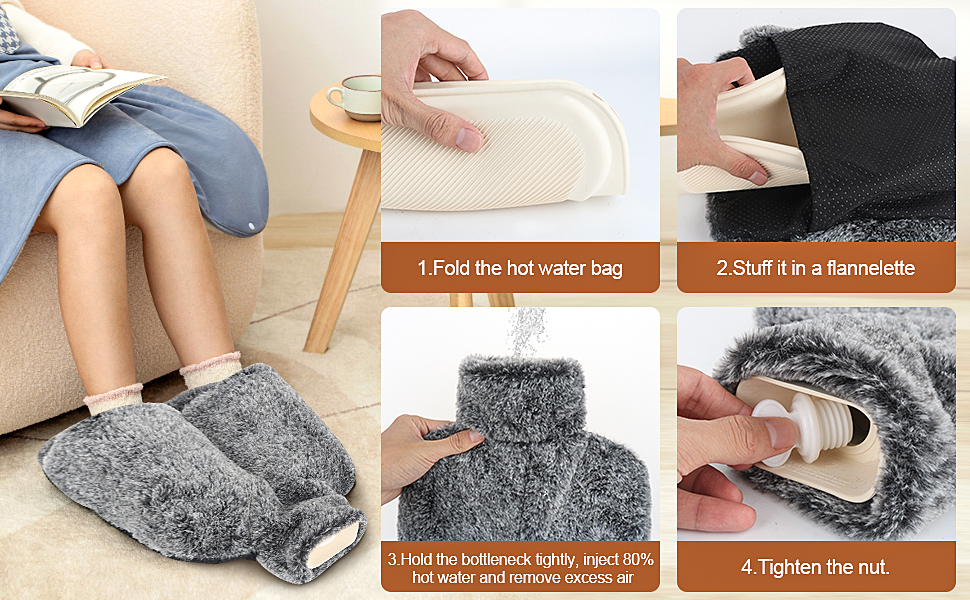 1.Fold the hot water bag

2.Stuff it in a flannelette

3.Hold the bottleneck tightly, inject 80% hot water and remove excess air

4.Tighten the nut.