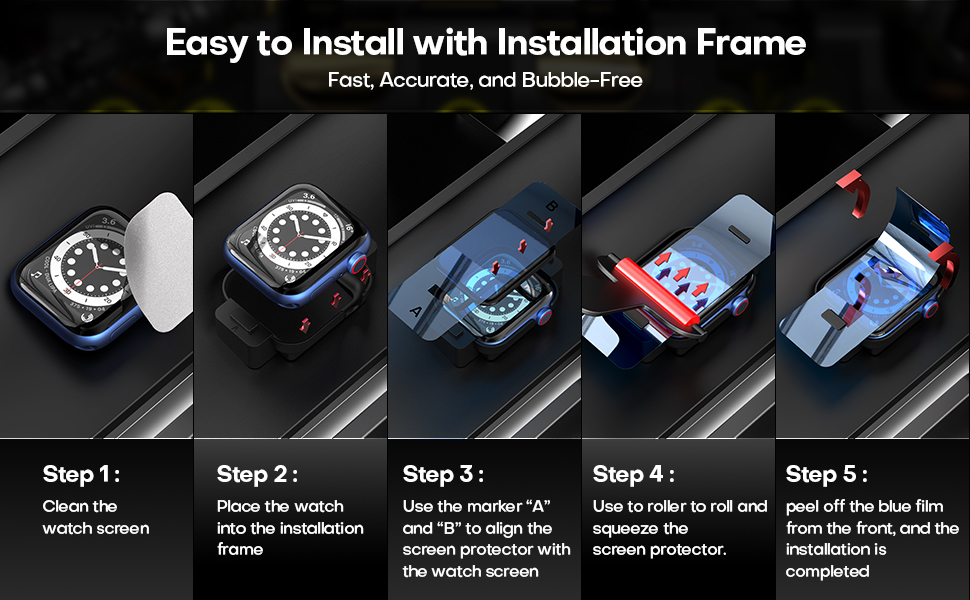 Easy to Install with Installation Frame
Fast, Accurate, and Bubble-Free

B

A

Step 1 :
Clean the watch screen

Step 2 :
Place the watch into the installation frame

Step 3 :
Use the marker “A” and “B” to align the screen protector with the watch screen

Step 4 :
Use to roller to roll and squeeze the screen protector.

Step 5 :
peel off the blue film from the front, and the installation is completed