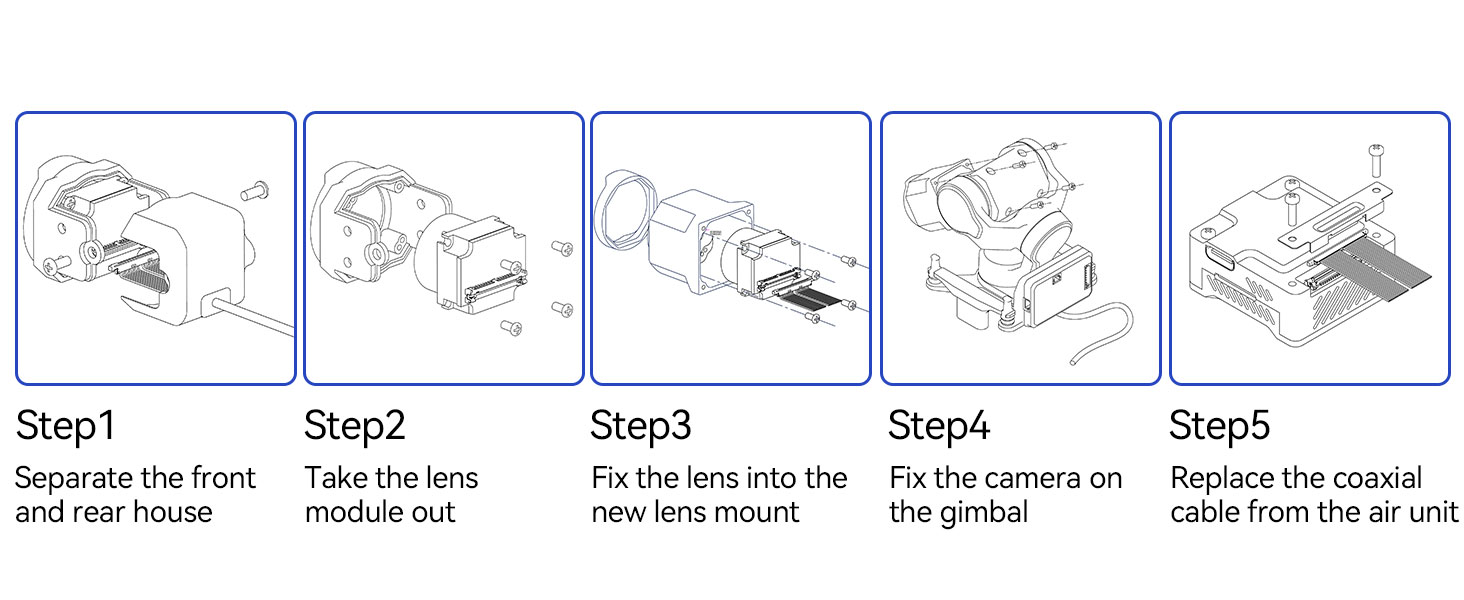 Step1
Separate the front and rear house

Step2
Take the lens module out

Step3
Fix the lens into the new lens mount

Step4
Fix the camera on the gimbal

Step5
Replace the coaxial cable from the air unit