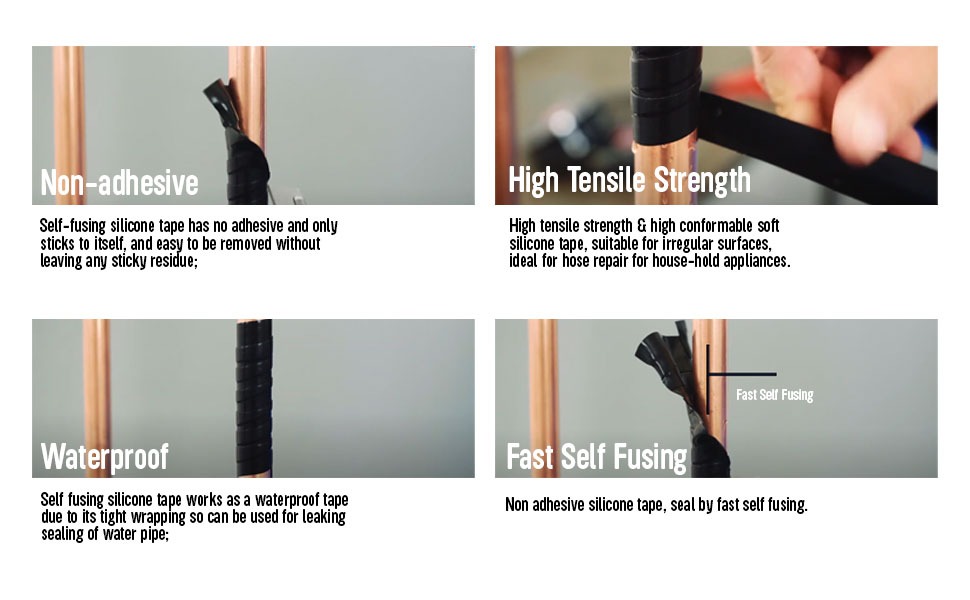 Non-adhesive

Self-fusing silicone tape has no adhesive and only sticks to itself, and easy to be removed without leaving any sticky residue;

High Tensile Strength

High tensile strength & high conformable soft silicone tape, suitable for irregular surfaces, ideal for hose repair for house-hold appliances.

Waterproof

Self fusing silicone tape works as a waterproof tape due to its tight wrapping so can be used for leaking sealing of water pipe;

Fast Self Fusing

Fast Self Fusing

Non adhesive silicone tape, seal by fast self fusing.