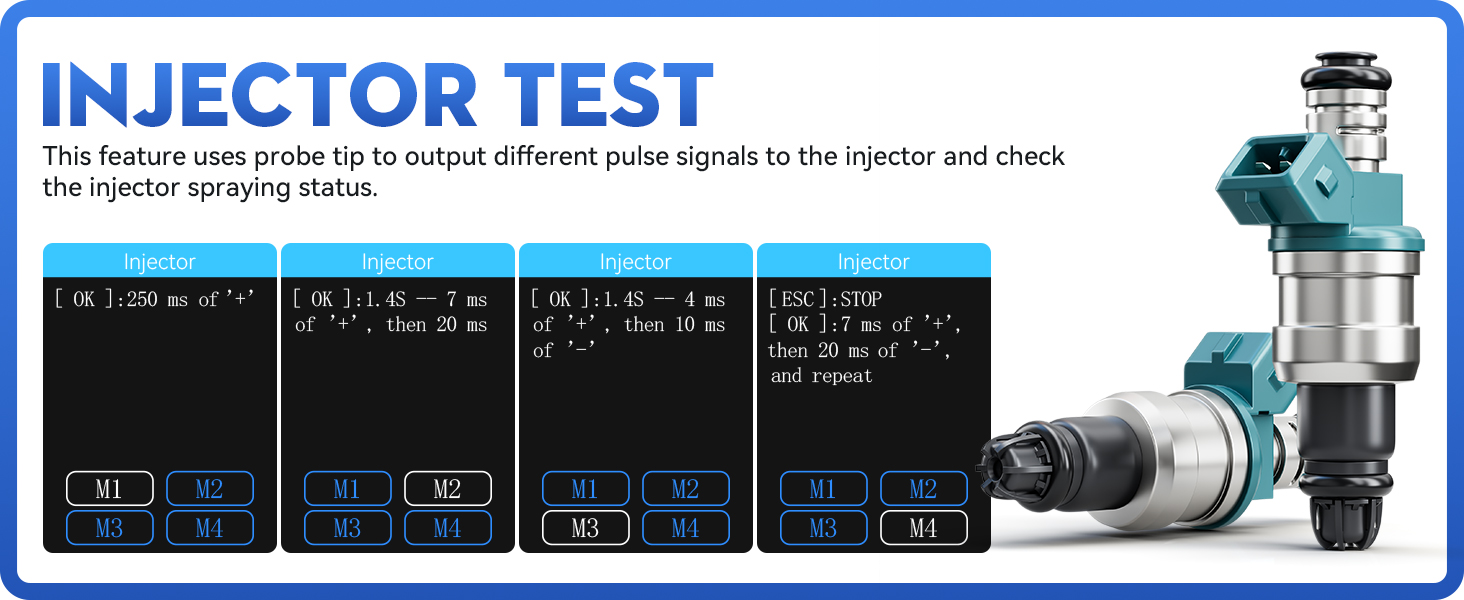 INJECTOR TEST

This feature uses probe tip to output different pulse signals to the injector and check the injector spraying status.

Injector

[ OK ]:250 ms of '+'

M1 M2
M3 M4

Injector

[ OK ]:1.4S -- 7 ms of '+', then 20 ms

M1 M2
M3 M4

Injector

[ OK ]:1.4S -- 4 ms of '+', then 10 ms of '-'

M1 M2
M3 M4

Injector

[ESC]:STOP
[ OK ]:7 ms of '+', then 20 ms of '-', and repeat

M1 M2
M3 M4