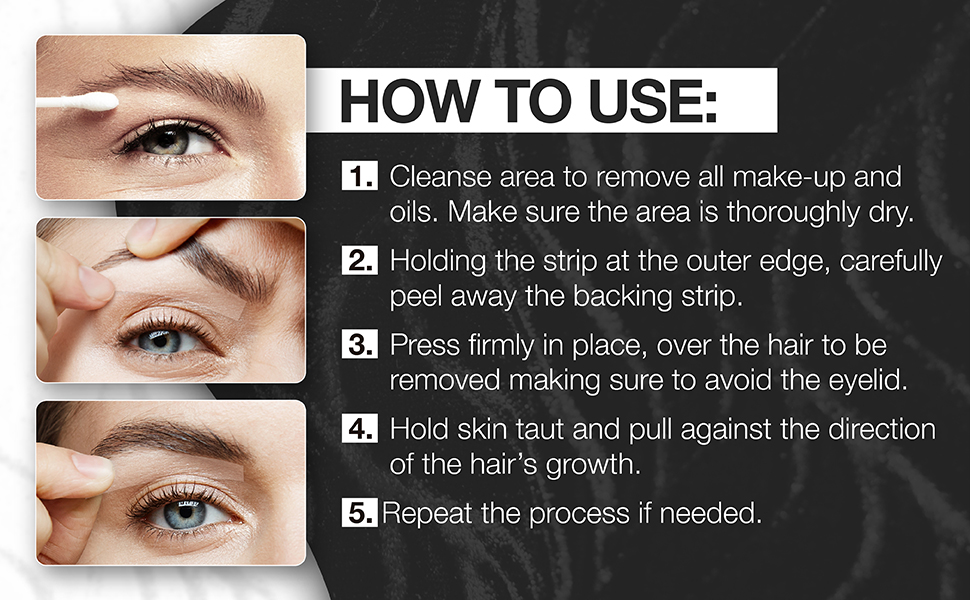 HOW TO USE:

1. Cleanse area to remove all make-up and oils. Make sure the area is thoroughly dry.

2. Holding the strip at the outer edge, carefully peel away the backing strip.

3. Press firmly in place, over the hair to be removed making sure to avoid the eyelid.

4. Hold skin taut and pull against the direction of the hair's growth.

5. Repeat the process if needed.