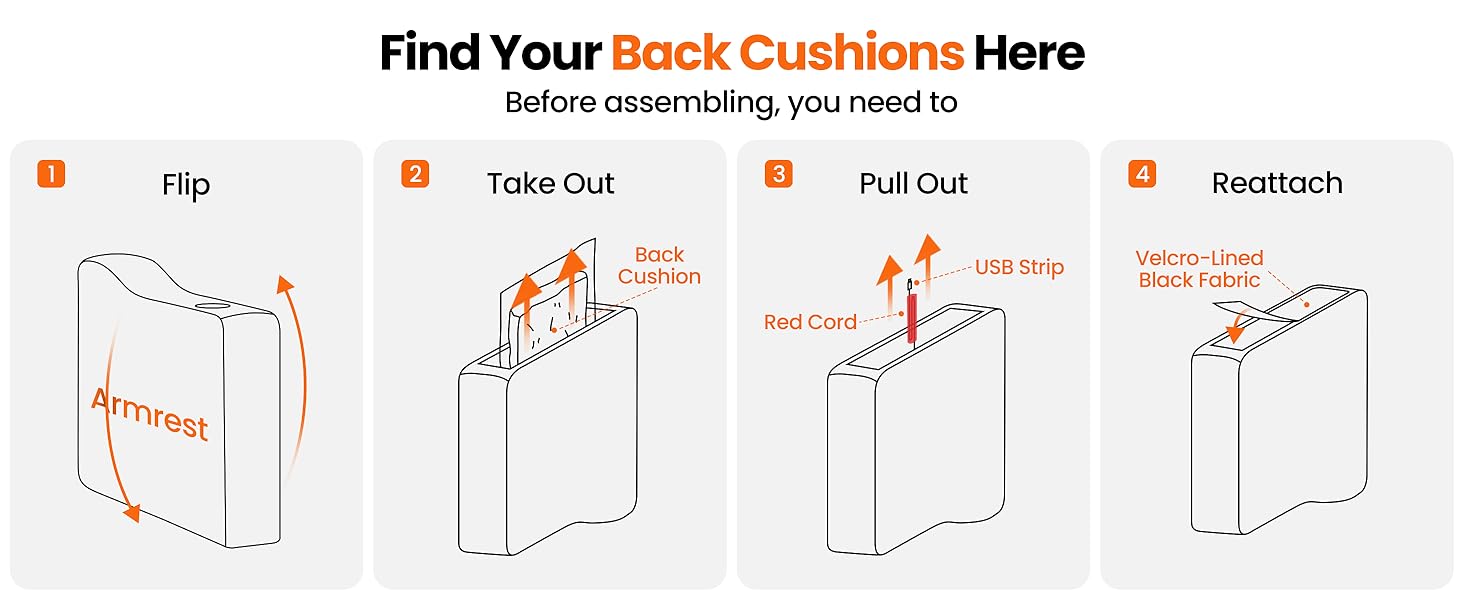 Find Your Back Cushions Here
Before assembling, you need to

1 Flip

Armrest

2 Take Out

Back Cushion

3 Pull Out

USB Strip

Red Cord

4 Reattach

Velcro-Lined Black Fabric