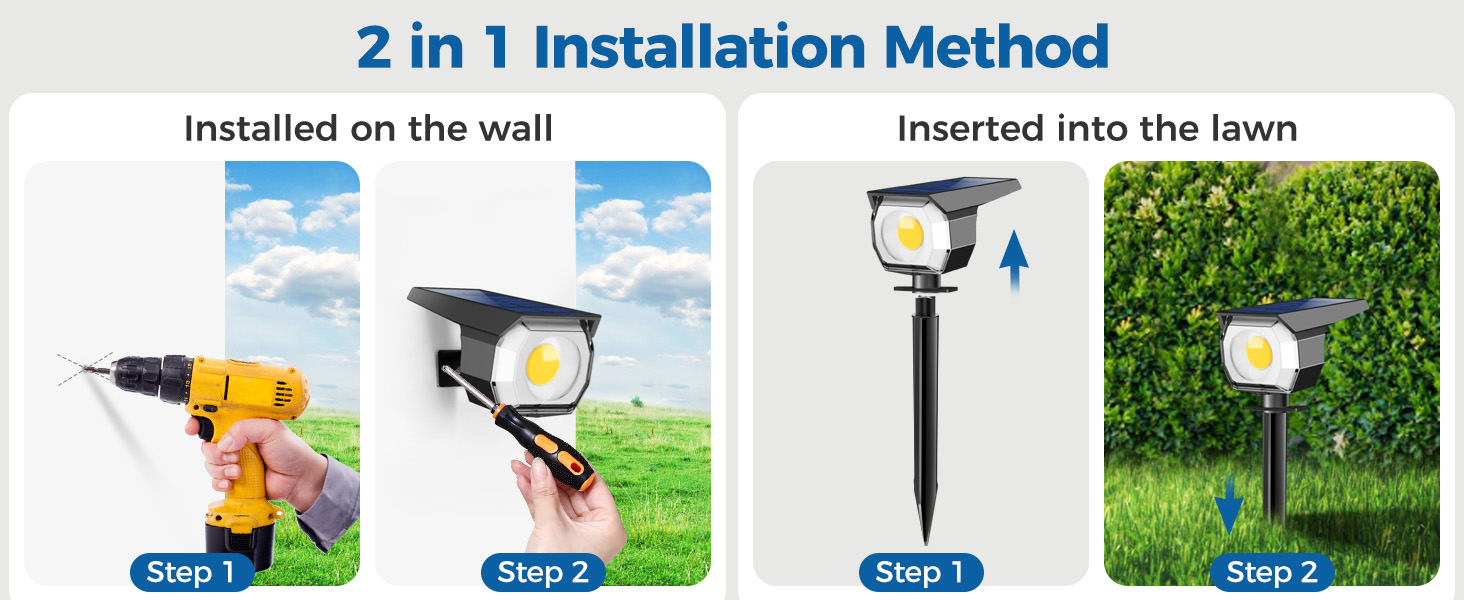 2 in 1 Installation Method

Installed on the wall

Step 1

Step 2

Inserted into the lawn

Step 1

Step 2