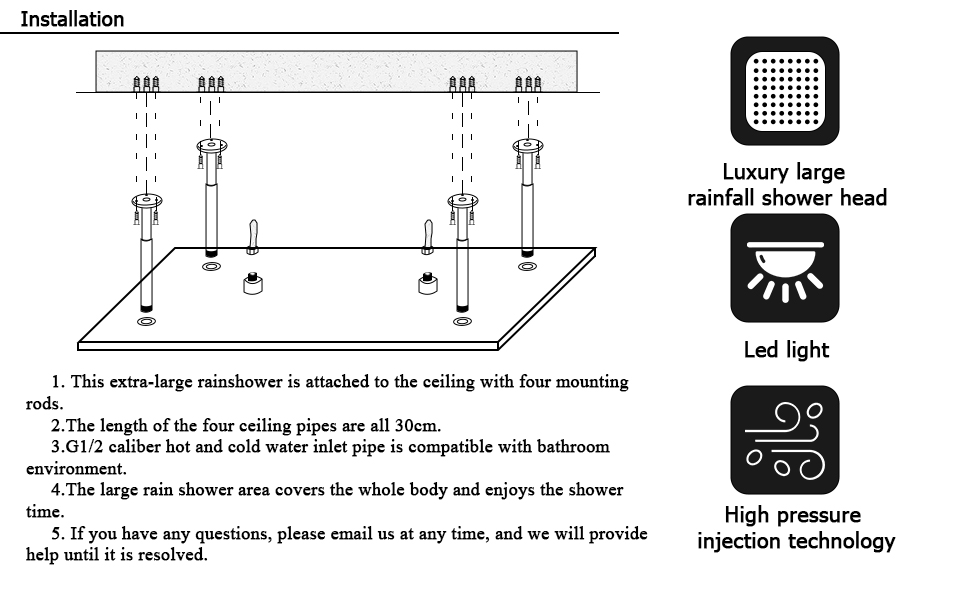 Installation

1. This extra-large rainshower is attached to the ceiling with four mounting rods.

2.The length of the four ceiling pipes are all 30cm.

3.G1/2 caliber hot and cold water inlet pipe is compatible with bathroom environment.

4.The large rain shower area covers the whole body and enjoys the shower time.

5. If you have any questions, please email us at any time, and we will provide help until it is resolved.

Luxury large rainfall shower head

Led light

High pressure injection technology