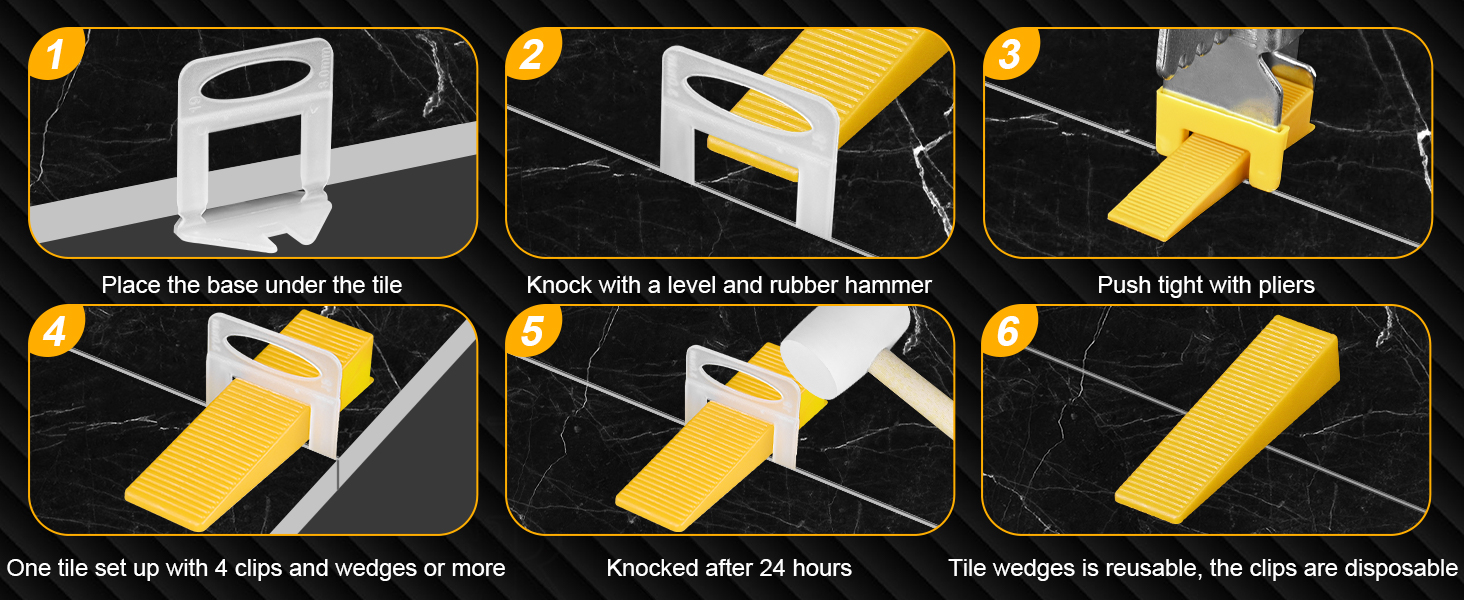 1
Place the base under the tile

2
Knock with a level and rubber hammer

3
Push tight with pliers

4
One tile set up with 4 clips and wedges or more

5
Knocked after 24 hours

6
Tile wedges is reusable, the clips are disposable