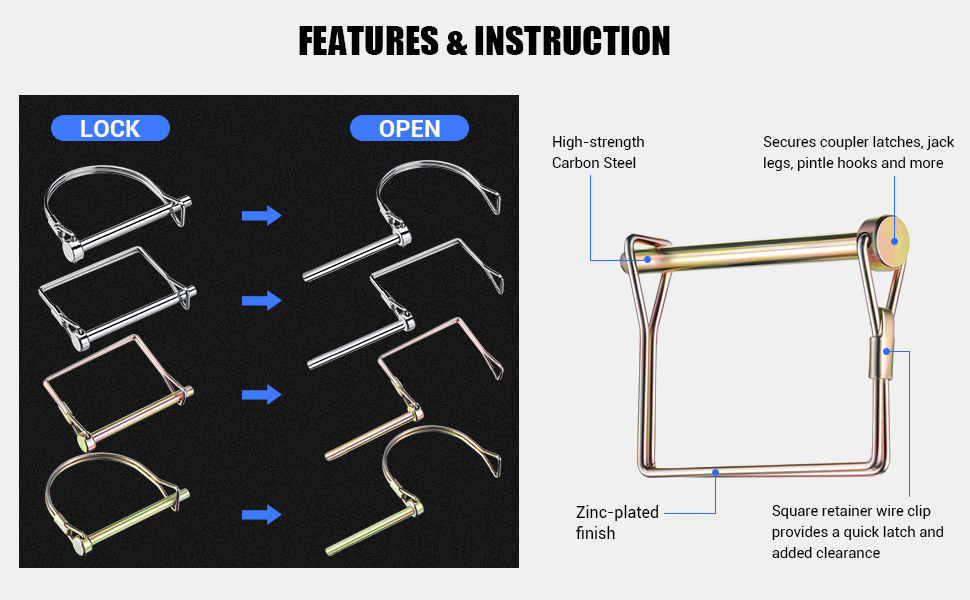 FEATURES & INSTRUCTION

LOCK

OPEN

High-strength Carbon Steel

Secures coupler latches, jack legs, pintle hooks and more

Zinc-plated finish

Square retainer wire clip provides a quick latch and added clearance