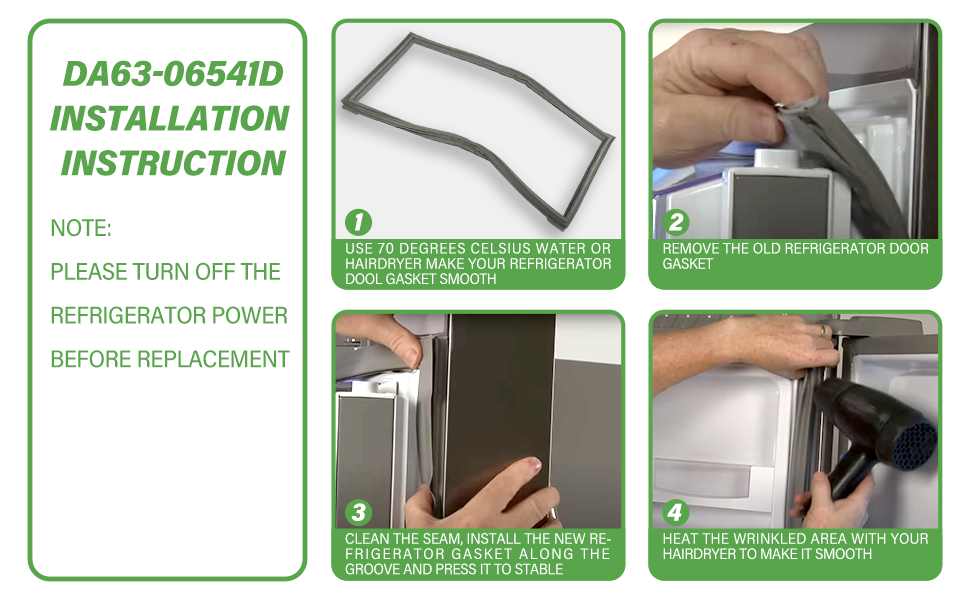 DA63-06541D INSTALLATION INSTRUCTION

NOTE:

PLEASE TURN OFF THE REFRIGERATOR POWER BEFORE REPLACEMENT

1
USE 70 DEGREES CELSIUS WATER OR HAIRDRYER MAKE YOUR REFRIGERATOR DOOL GASKET SMOOTH

2
REMOVE THE OLD REFRIGERATOR DOOR GASKET

3
CLEAN THE SEAM, INSTALL THE NEW REFRIGERATOR GASKET ALONG THE GROOVE AND PRESS IT TO STABLE

4
HEAT THE WRINKLED AREA WITH YOUR HAIRDRYER TO MAKE IT SMOOTH