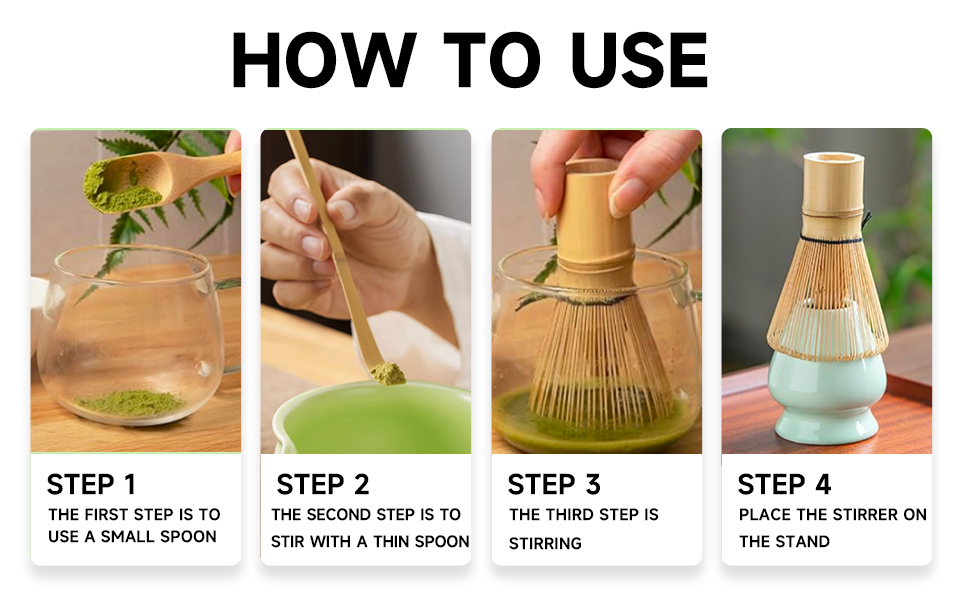 HOW TO USE

STEP 1
THE FIRST STEP IS TO USE A SMALL SPOON

STEP 2
THE SECOND STEP IS TO STIR WITH A THIN SPOON

STEP 3
THE THIRD STEP IS STIRRING

STEP 4
PLACE THE STIRRER ON THE STAND