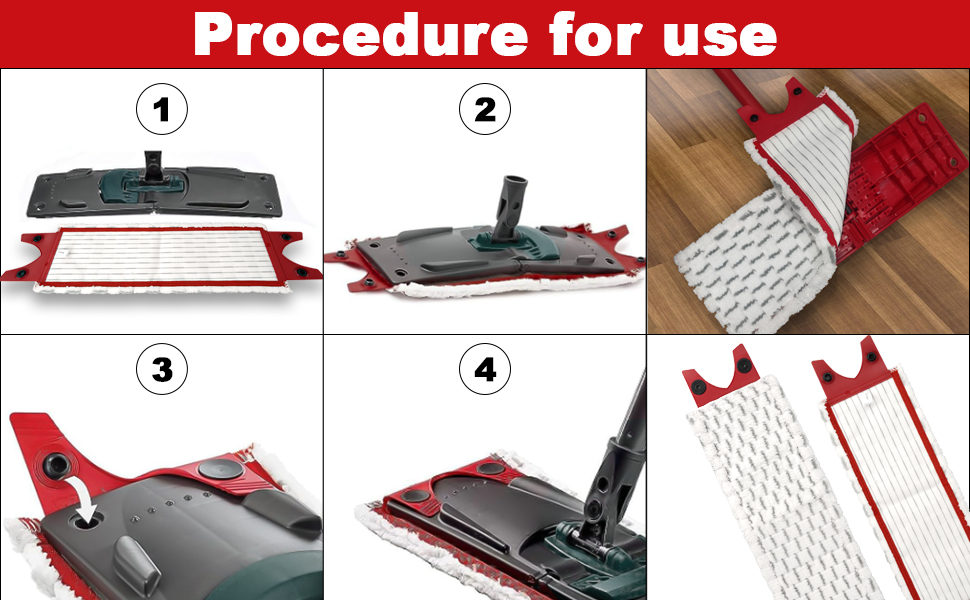 Procedure for use

1

2

3

4