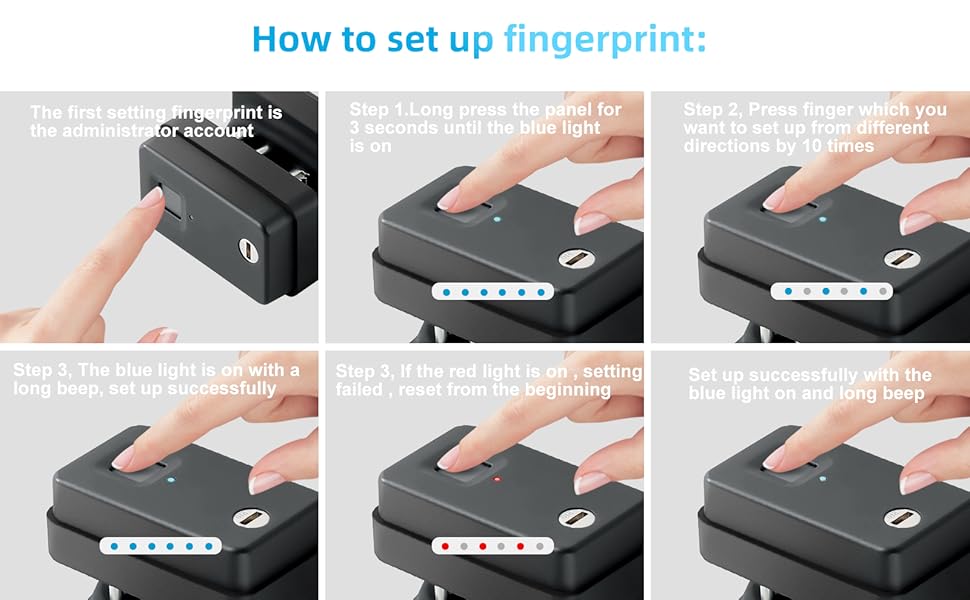 How to set up fingerprint:

The first setting fingerprint is the administrator account

Step 1.Long press the panel for 3 seconds until the blue light is on

Step 2, Press finger which you want to set up from different directions by 10 times

Step 3, The blue light is on with a long beep, set up successfully

Step 3, If the red light is on , setting failed , reset from the beginning

Set up successfully with the blue light on and long beep