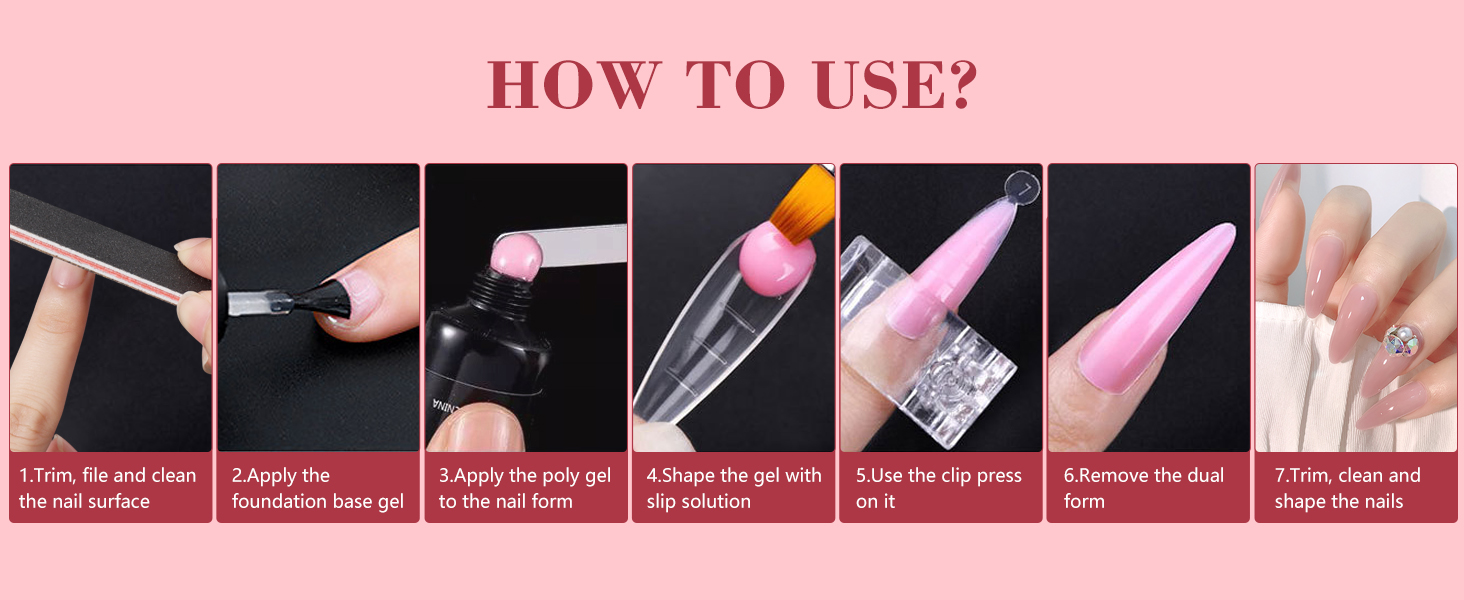 HOW TO USE?

1.Trim, file and clean the nail surface

2.Apply the foundation base gel

3.Apply the poly gel to the nail form

4.Shape the gel with slip solution

5.Use the clip press on it

6.Remove the dual form

7.Trim, clean and shape the nails