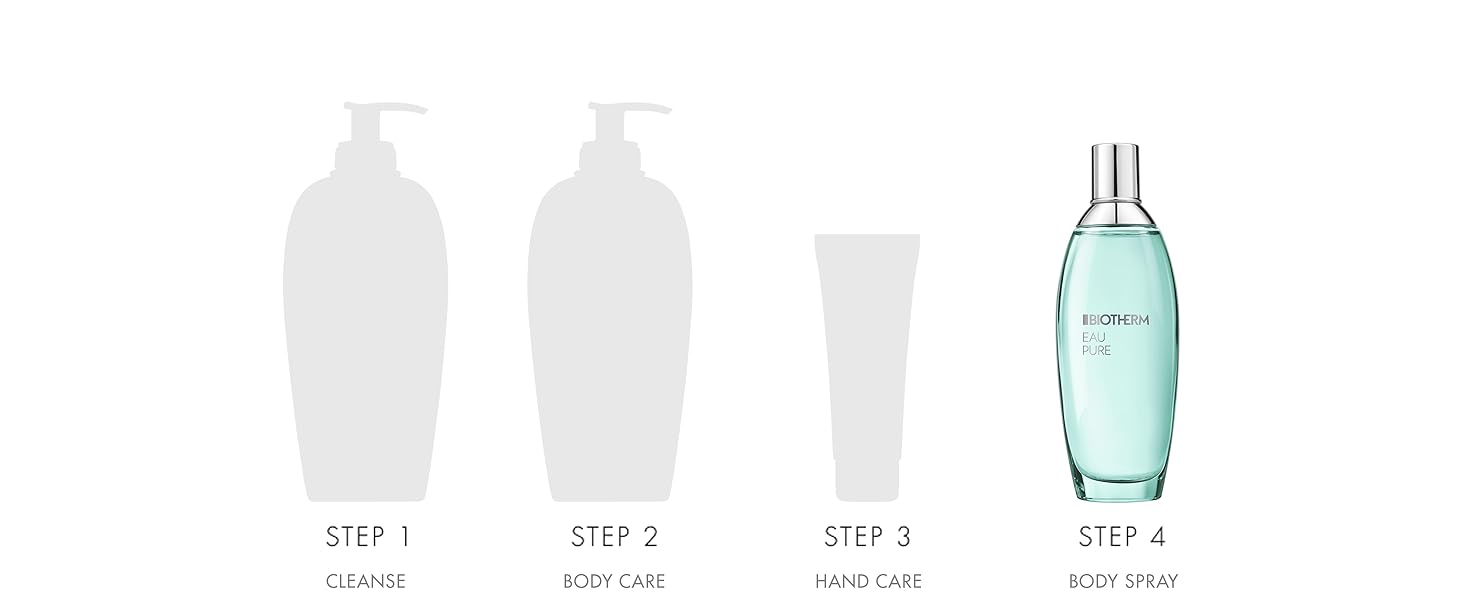 BIOTHERM
EAU
PURE

STEP 1
CLEANSE

STEP 2
BODY CARE

STEP 3
HAND CARE

STEP 4
BODY SPRAY