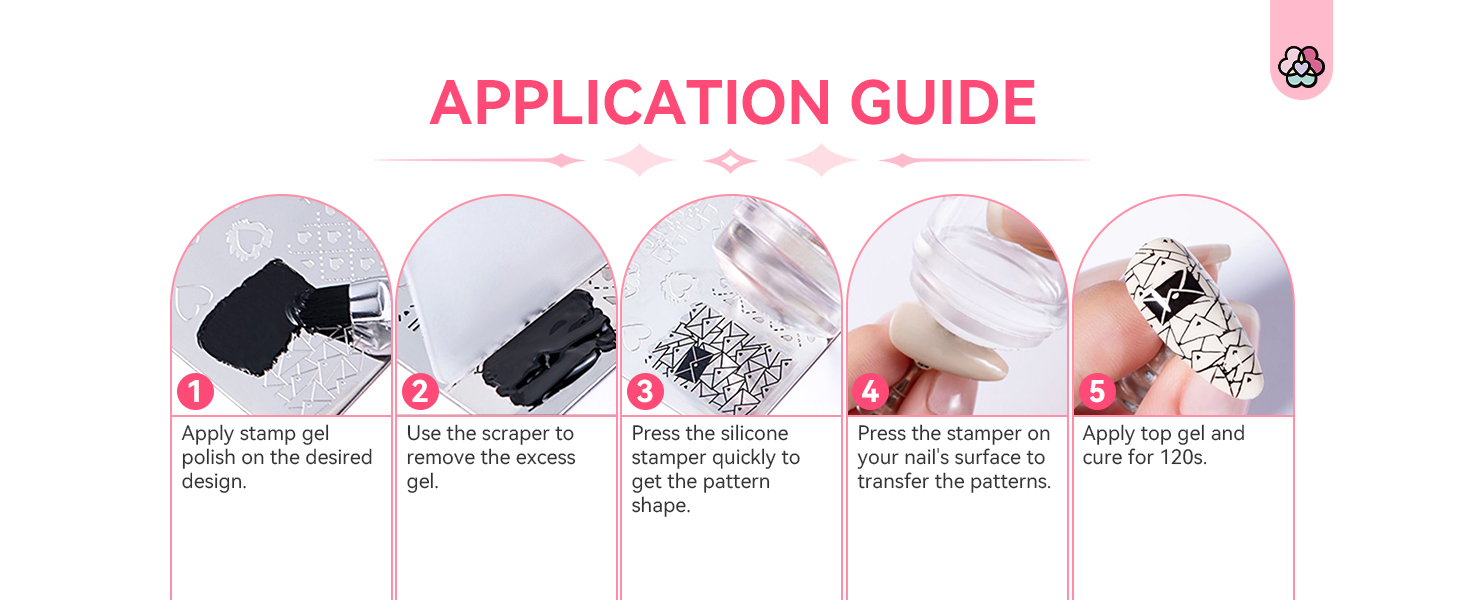 APPLICATION GUIDE

1
Apply stamp gel polish on the desired design.

2
Use the scraper to remove the excess gel.

3
Press the silicone stamper quickly to get the pattern shape.

4
Press the stamper on your nail's surface to transfer the patterns.

5
Apply top gel and cure for 120s.