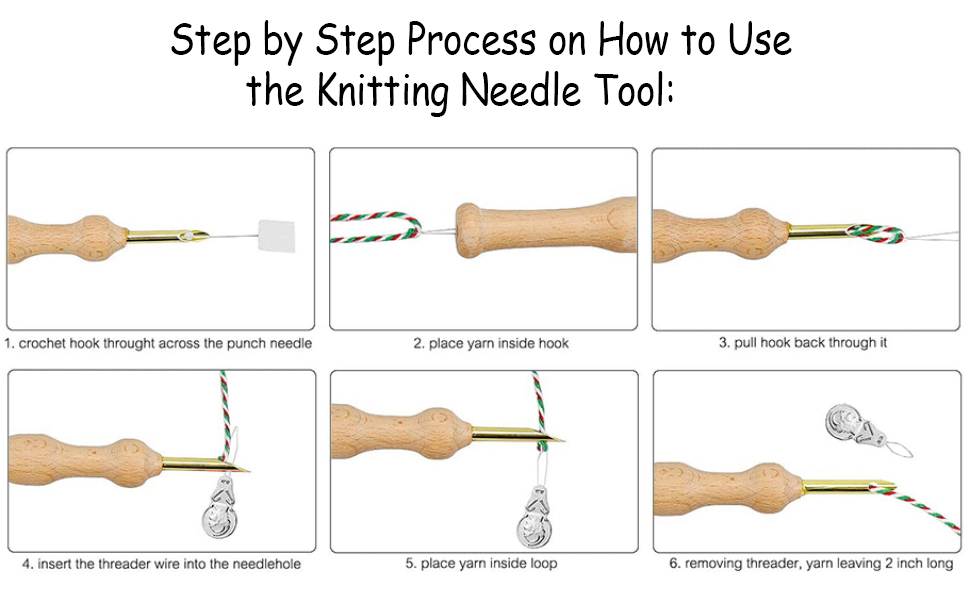 Step by Step Process on How to Use the Knitting Needle Tool:

1. crochet hook throught across the punch needle

2. place yarn inside hook

3. pull hook back through it

4. insert the threader wire into the needlehole

5. place yarn inside loop

6. removing threader, yarn leaving 2 inch long