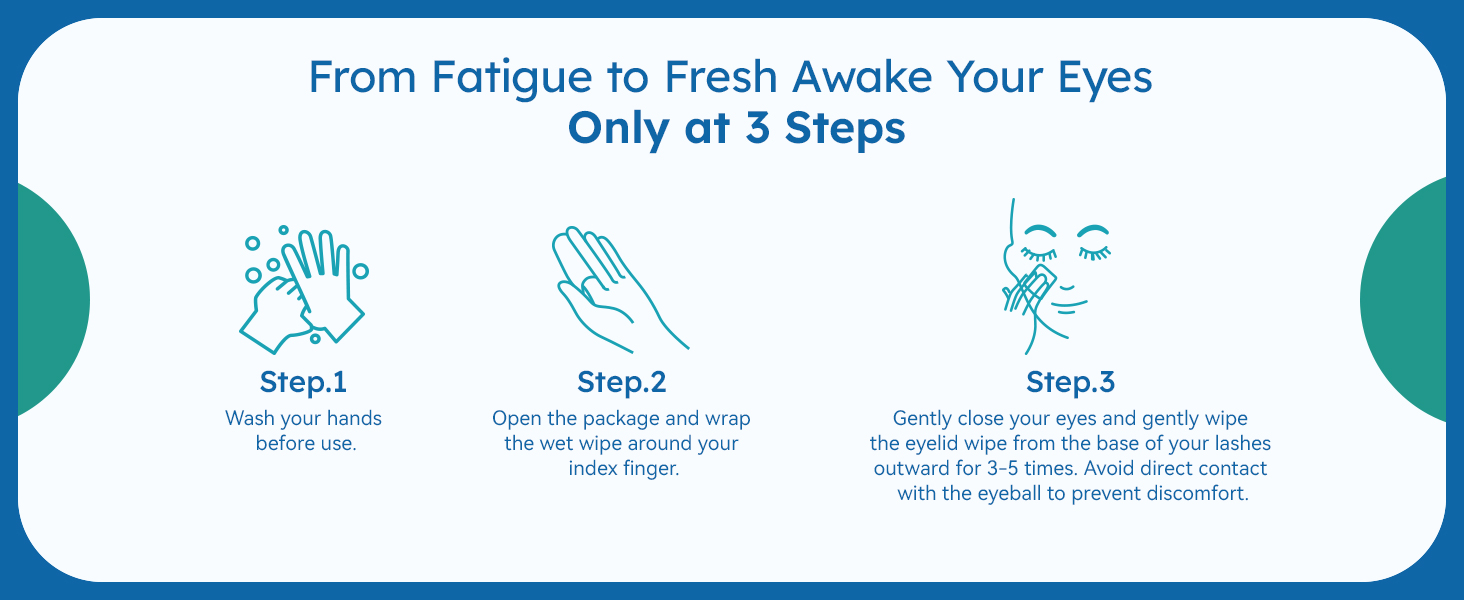 From Fatigue to Fresh Awake Your Eyes
Only at 3 Steps

Step.1
Wash your hands before use.

Step.2
Open the package and wrap the wet wipe around your index finger.

Step.3
Gently close your eyes and gently wipe the eyelid wipe from the base of your lashes outward for 3-5 times. Avoid direct contact with the eyeball to prevent discomfort.