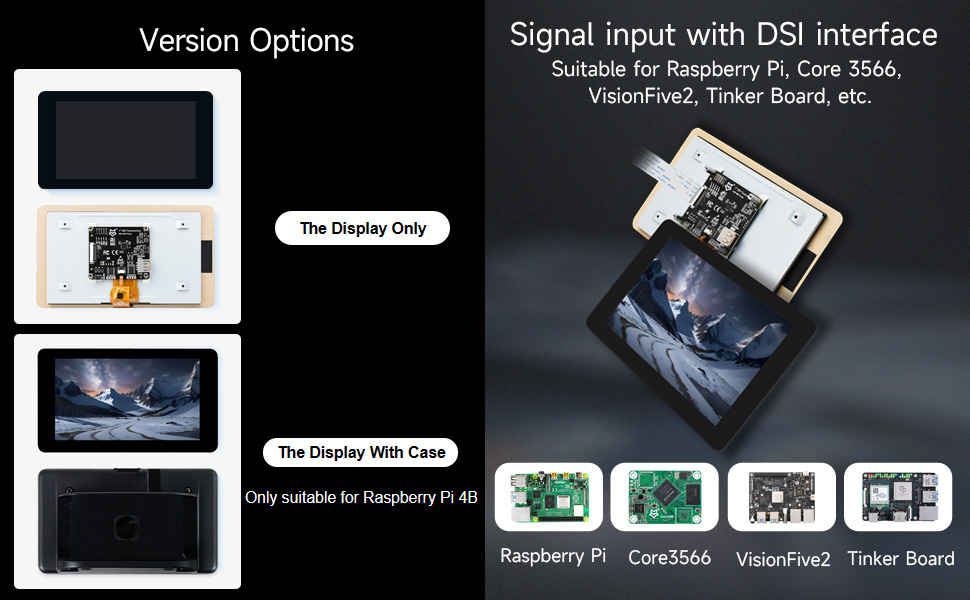 Version Options

The Display Only

The Display With Case

Only suitable for Raspberry Pi 4B

Signal input with DSI interface

Suitable for Raspberry Pi, Core 3566, VisionFive2, Tinker Board, etc.

Raspberry Pi

Core3566

VisionFive2

Tinker Board