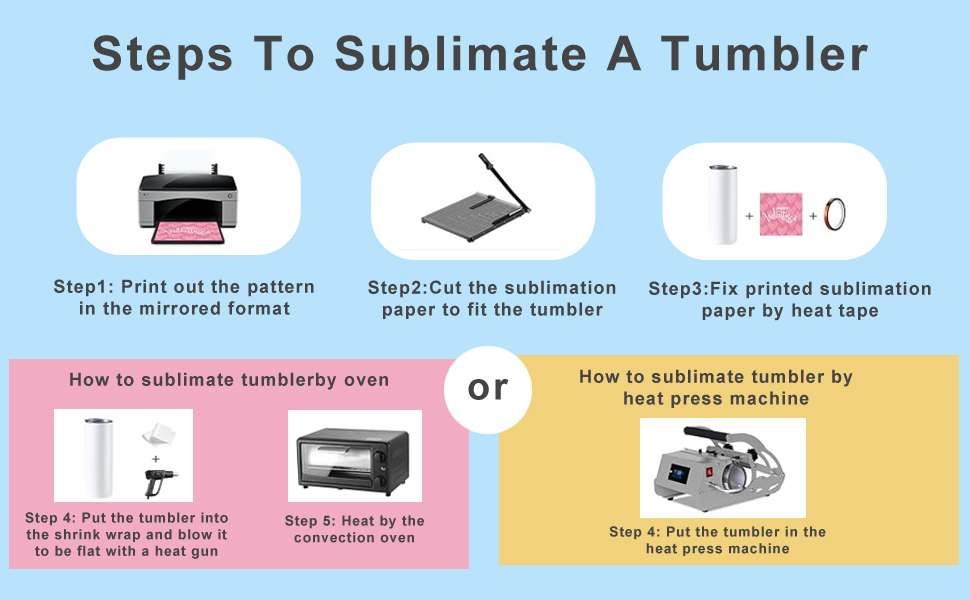 Steps To Sublimate A Tumbler

Step1: Print out the pattern in the mirrored format

Step2:Cut the sublimation paper to fit the tumbler

+ +

Step3:Fix printed sublimation paper by heat tape

How to sublimate tumblerby oven

+

Step 4: Put the tumbler into the shrink wrap and blow it to be flat with a heat gun

Step 5: Heat by the convection oven

or

How to sublimate tumbler by heat press machine

Step 4: Put the tumbler in the heat press machine