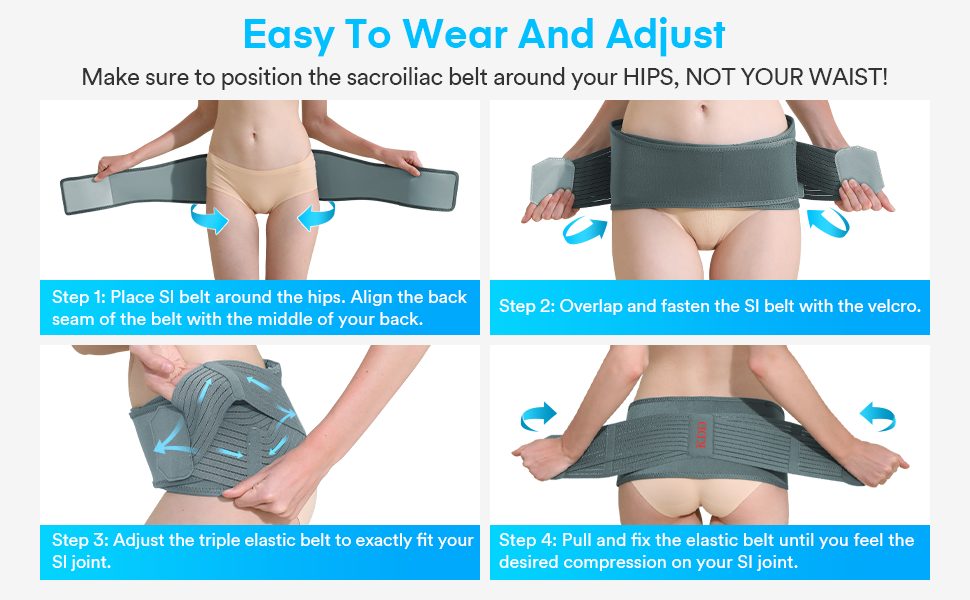 Easy To Wear And Adjust

Make sure to position the sacroiliac belt around your HIPS, NOT YOUR WAIST!

Step 1: Place SI belt around the hips. Align the back seam of the belt with the middle of your back.

Step 2: Overlap and fasten the SI belt with the velcro.

Step 3: Adjust the triple elastic belt to exactly fit your SI joint.

Step 4: Pull and fix the elastic belt until you feel the desired compression on your SI joint.