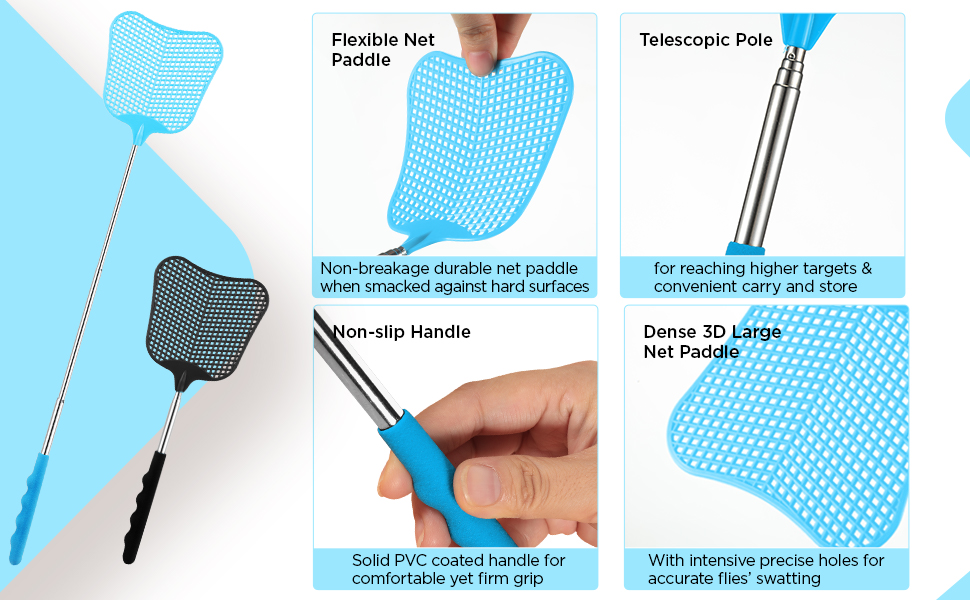 Flexible Net Paddle

Non-breakage durable net paddle when smacked against hard surfaces

Telescopic Pole

for reaching higher targets & convenient carry and store

Non-slip Handle

Solid PVC coated handle for comfortable yet firm grip

Dense 3D Large Net Paddle

With intensive precise holes for accurate flies' swatting