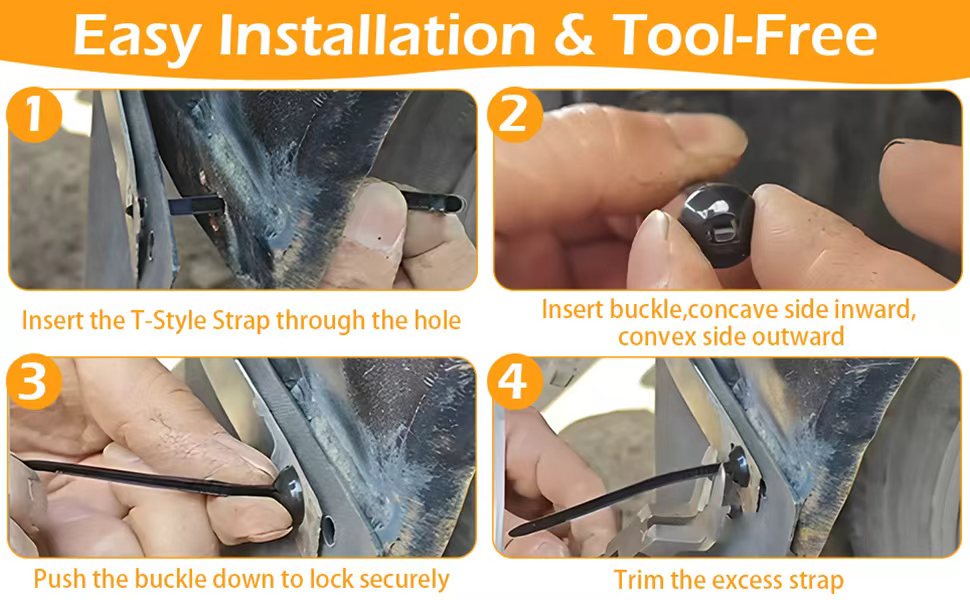 Easy Installation & Tool-Free

1

Insert the T-Style Strap through the hole

2

Insert buckle,concave side inward, convex side outward

3

Push the buckle down to lock securely

4

Trim the excess strap