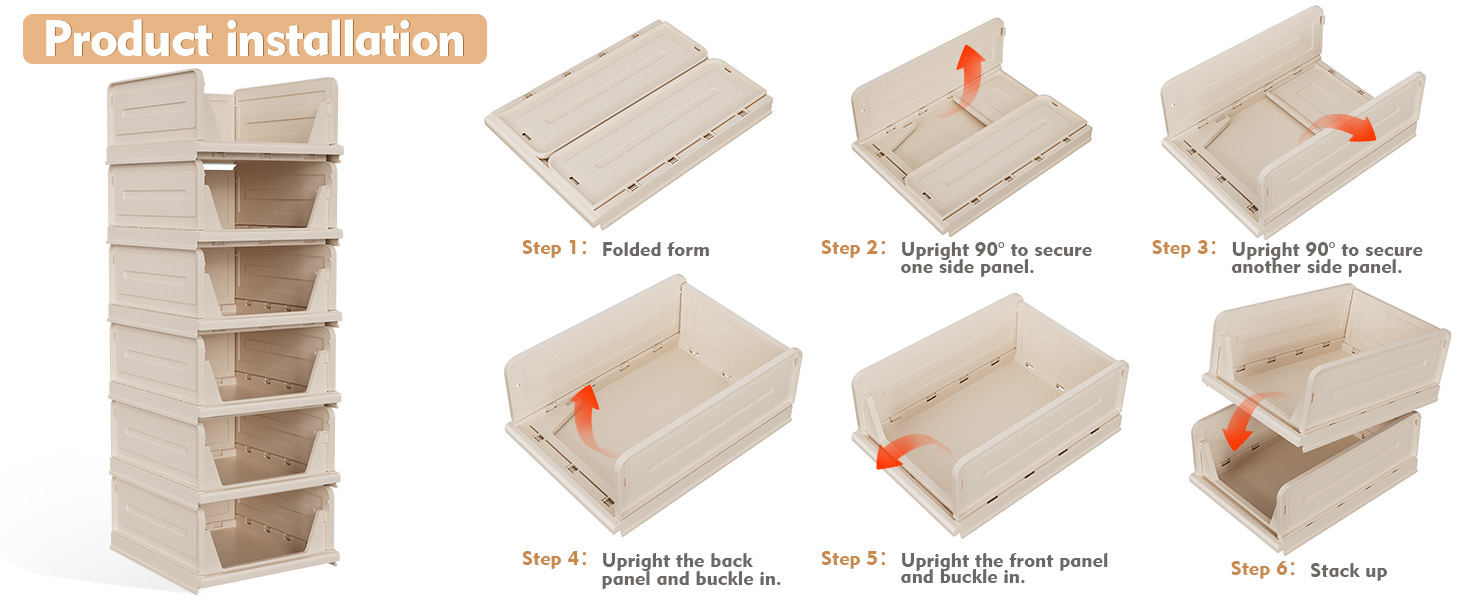 Product installation

Step 1: Folded form

Step 2: Upright 90° to secure one side panel.

Step 3: Upright 90° to secure another side panel.

Step 4: Upright the back panel and buckle in.

Step 5: Upright the front panel and buckle in.

Step 6: Stack up